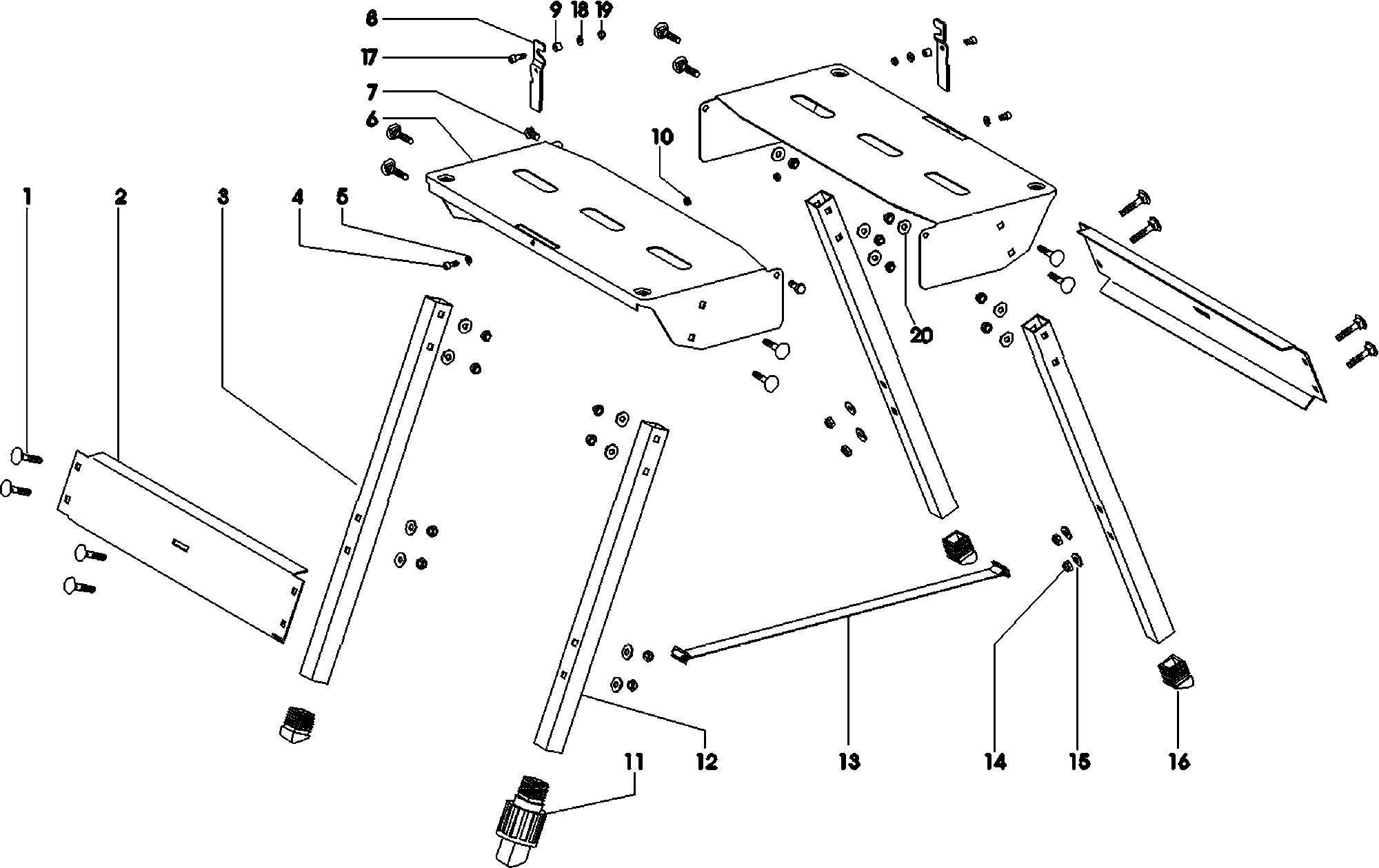 8
9
18
19
17
7
6
10
1
2
3
4
5
20
11
12
13
14
15
16