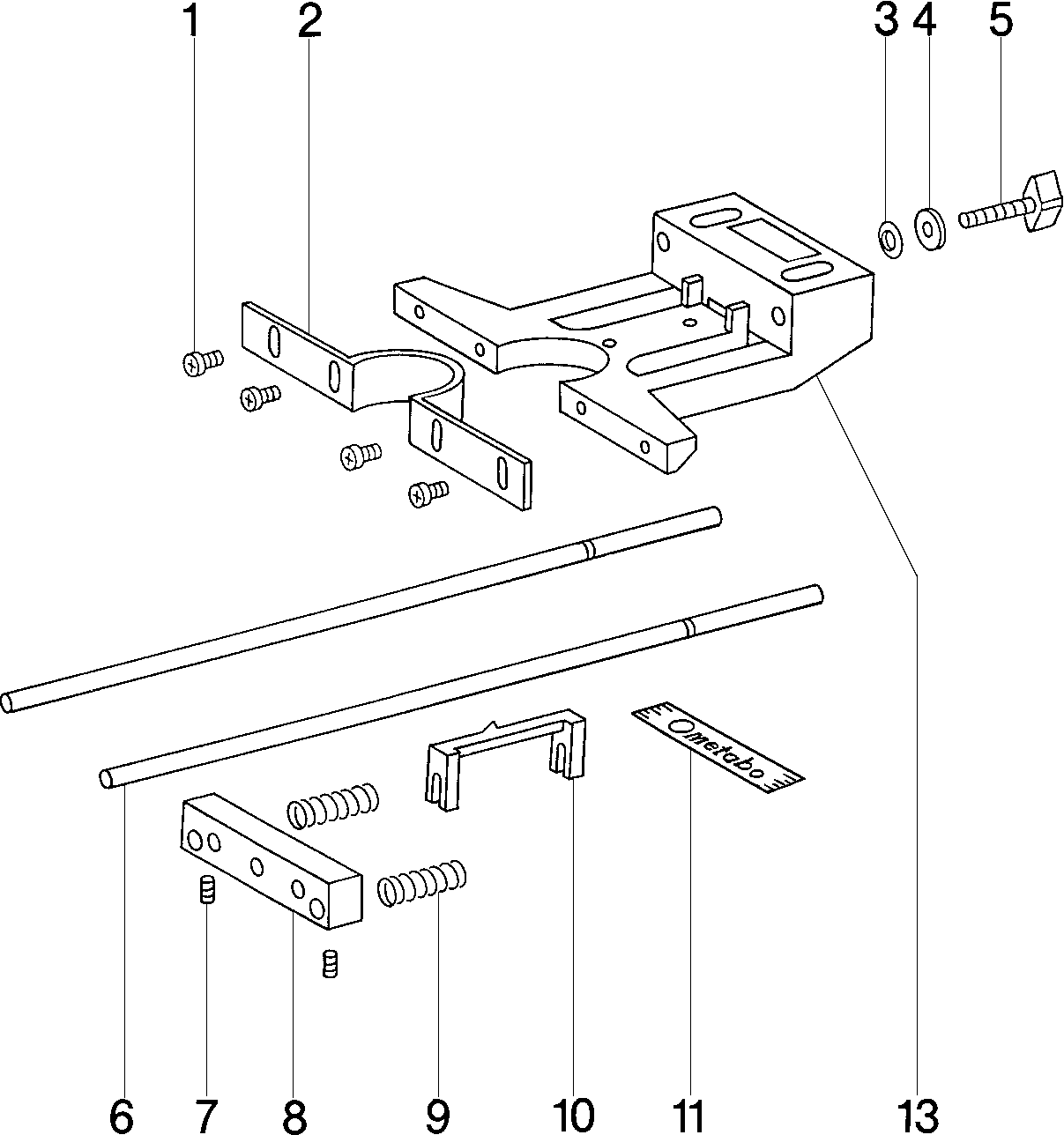 1 2 3 4 5

metabo

6 7 8 9 10 11 13