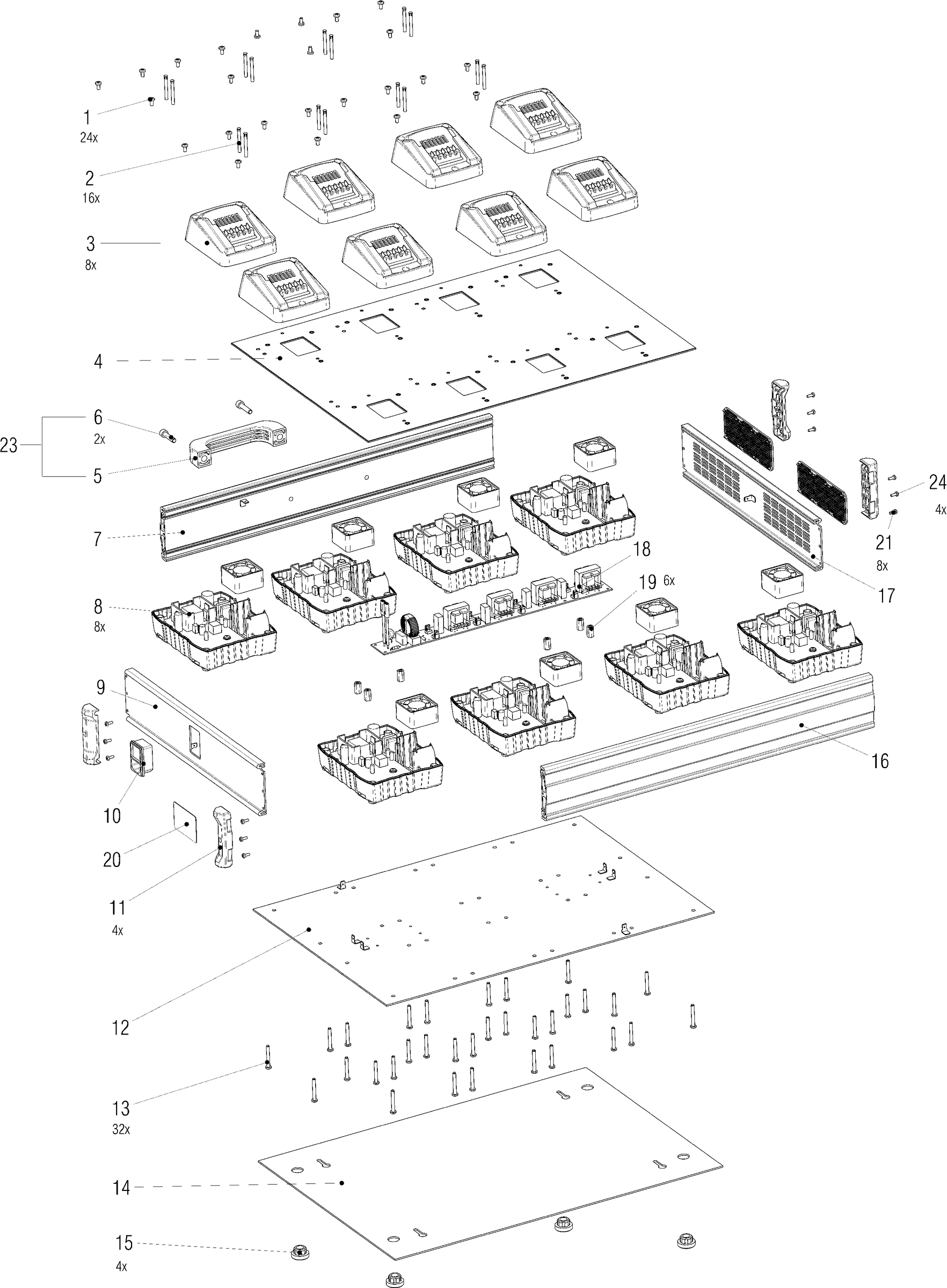 1
24x
2
16x
3
8x
4
23
6
2x
5
7
8
8x
9
10
20
11
4x
12
13
32x
14
15
4x
18
19 6x
24
4x
21
8x
17
16