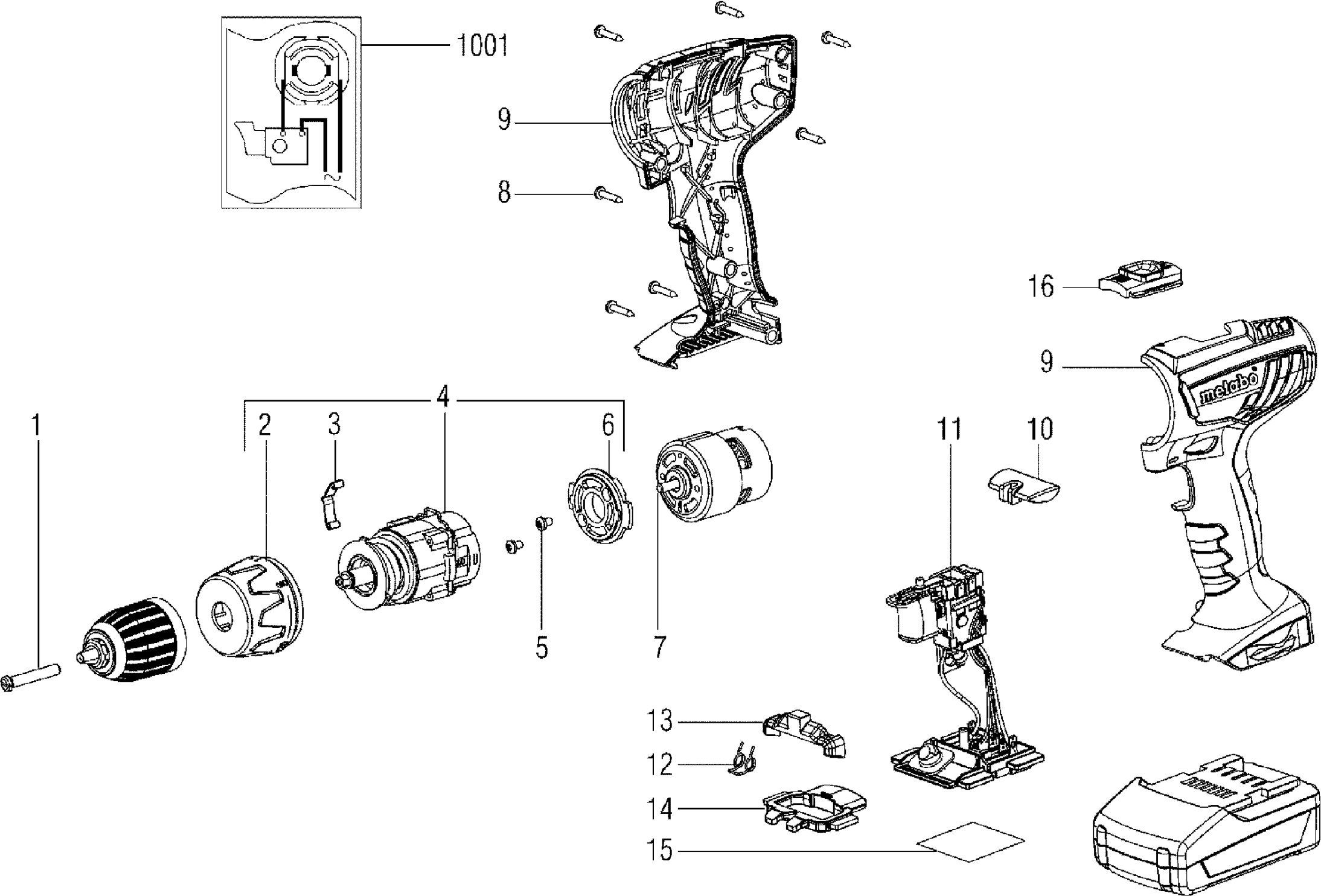 1001

9

8

16

9

metabo

4

1

2

3

6

11

10

5

7

13

12

14

15