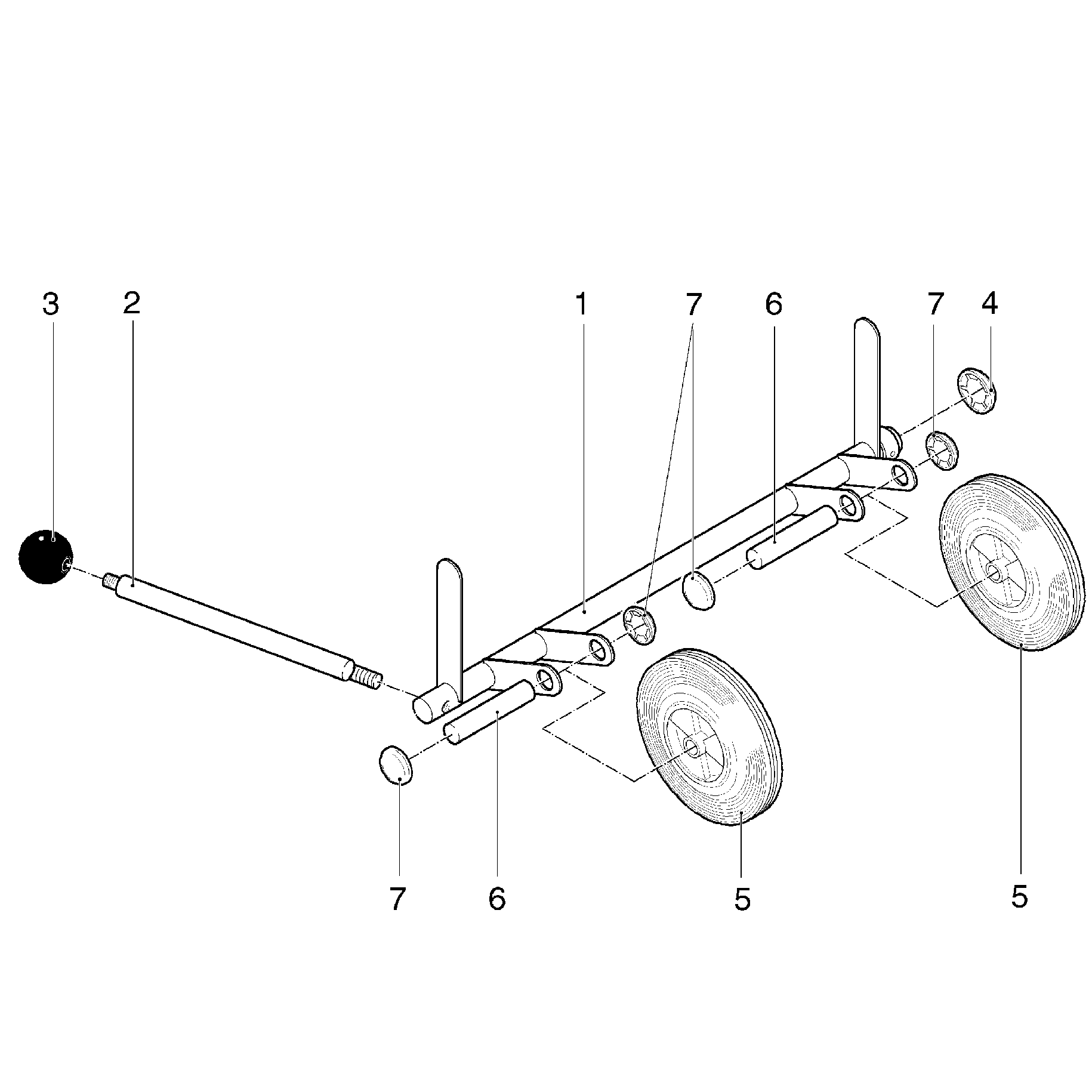 3 2 1 7 6 7 4

7 6 5 5