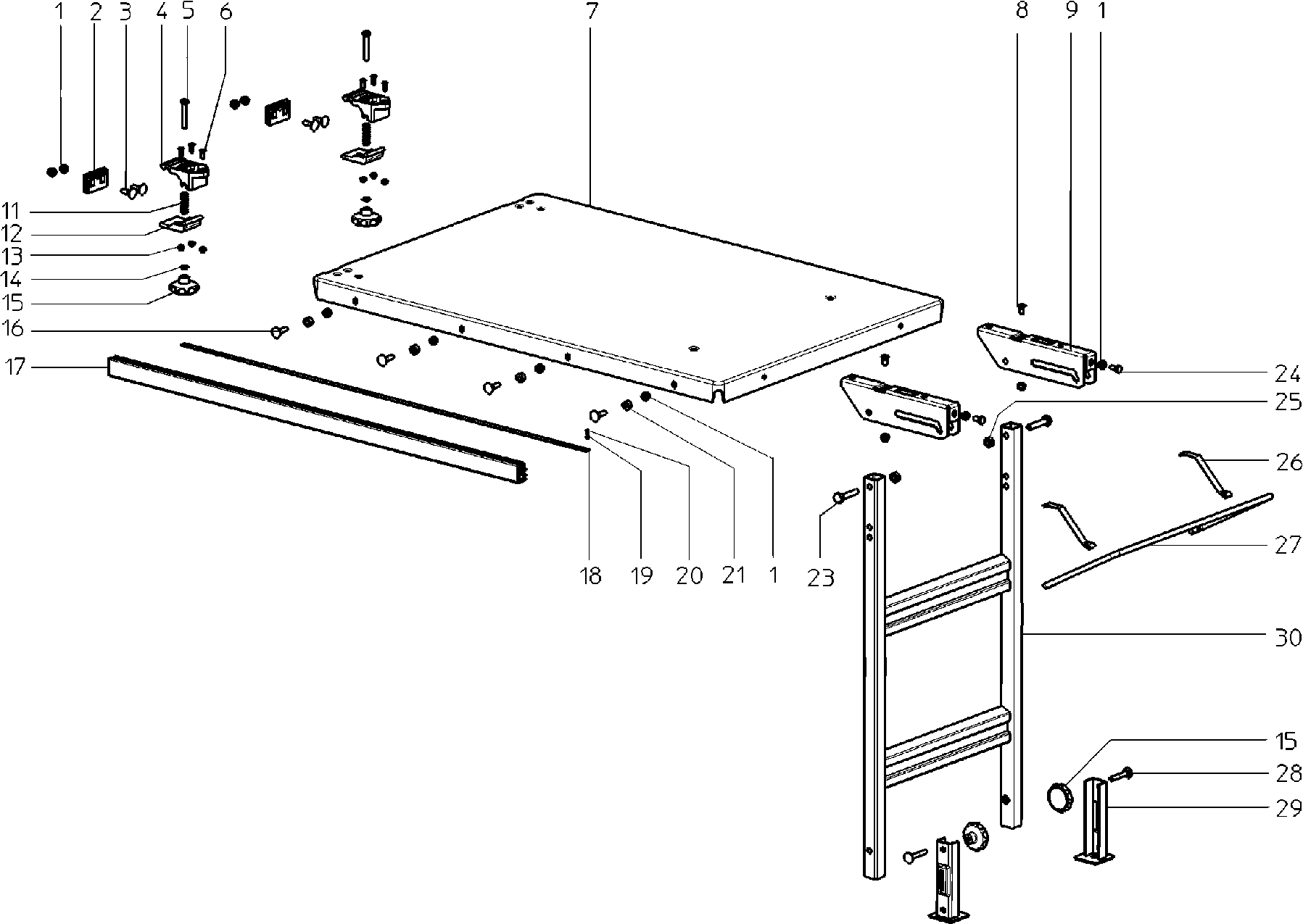 1 2 3 4 5 6
7
8 9 1
11
12
13
14
15
16
17
24
25
26
27
18 19 20 21 1 23
30
15
28
29