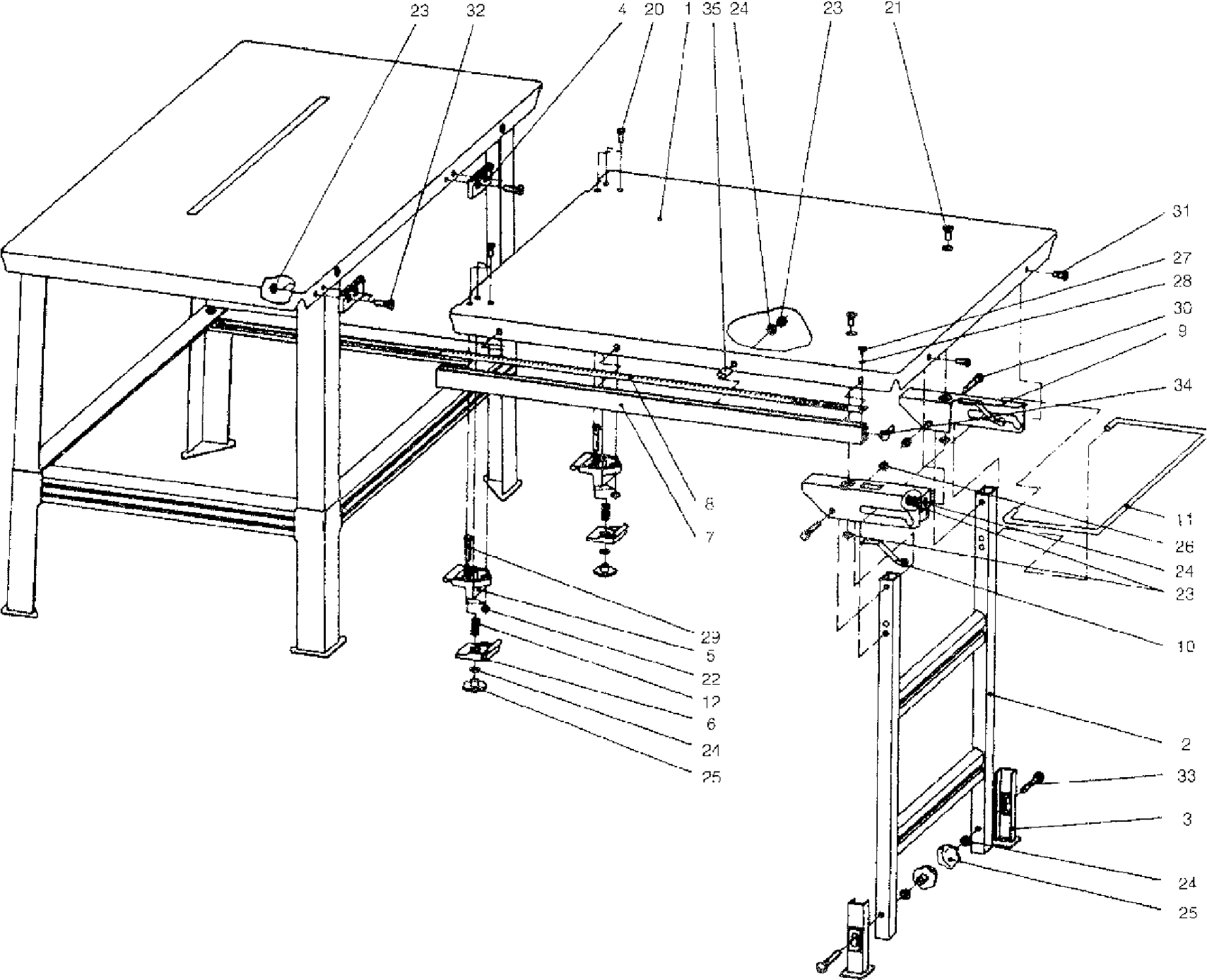 23 32 4 20 1 35 24 23 21

31
27
28
30
9
34
8
7
11
26
24
23
10
29
5
22
12
6
24
25
2
33
3
24
25