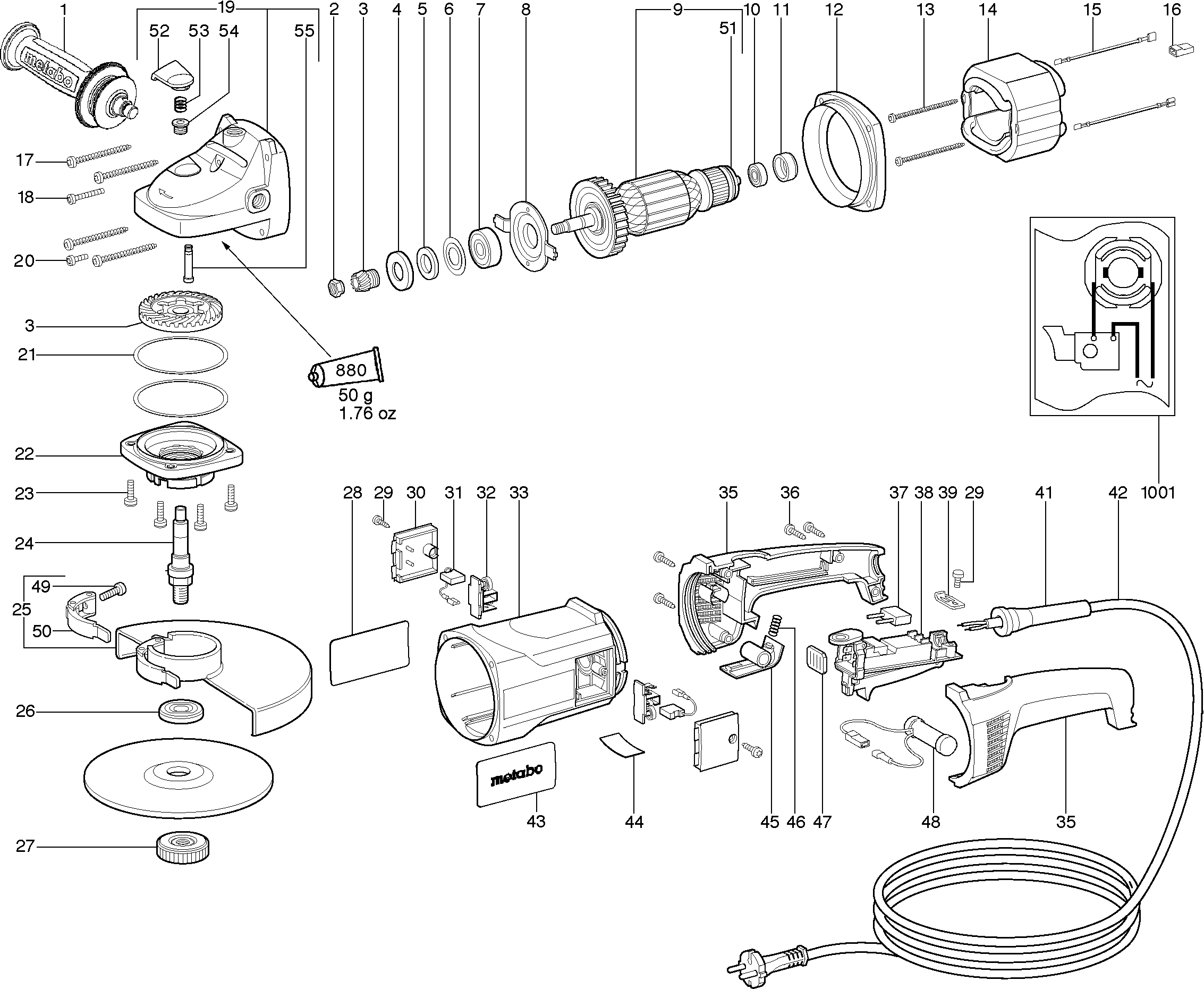 1 19 2 3 4 5 6 7 8 9 10 11 12 13 14 15 16
52 53 54 55 51
metabo
17
18
20
3
21
880
50 g
1.76 oz
22
23
24
49
25
50
26
27
28 29 30 31 32 33
35 36 37 38 39 29 41 42 1001
metabo
43 44 45 46 47 48 35