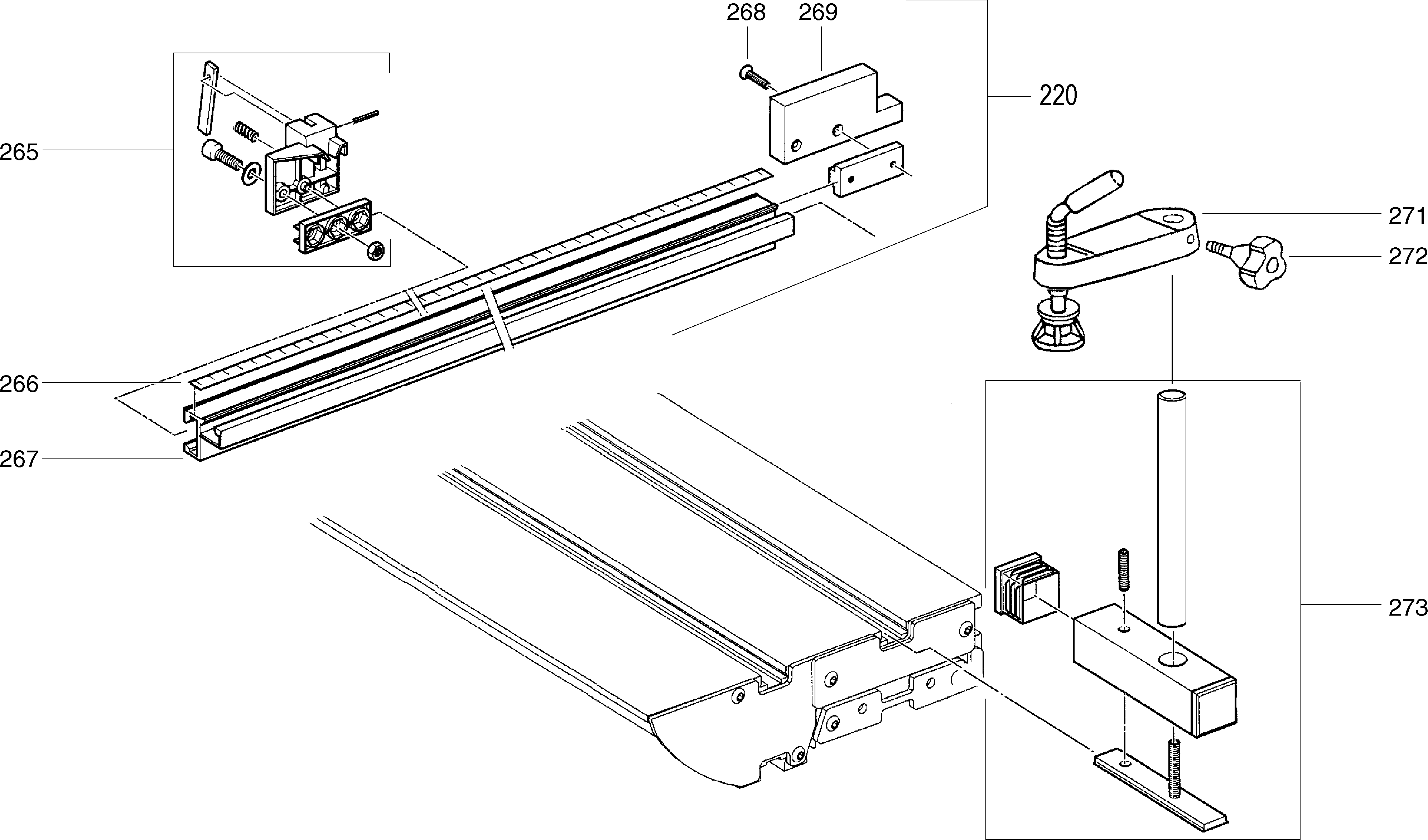 268
269
220
265
271
272
266
267
273