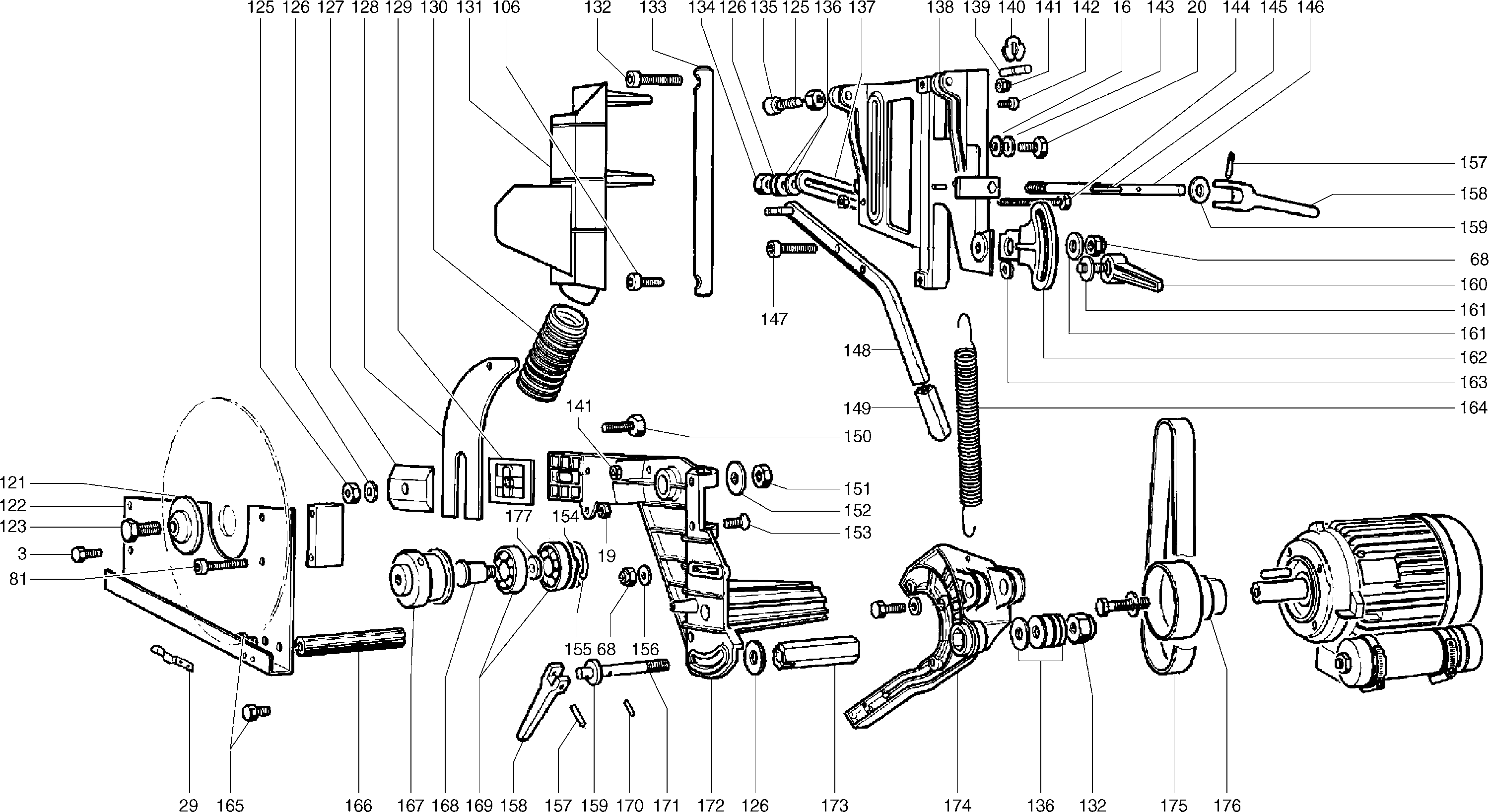 125 126 127 128 129 130 131 106 132 133 134 126 135 125 136 137 138 139 140 141 142 16 143 20 144 145 146

157
158
159
68
160
161
161
162
163
164

147
148
149
141
150
151
152
153

121
122
123
3
81

177 154
19

155 68 156

29 165 166 167 168 169 158 157 159 170 171 172 126 173 174 136 132 175 176