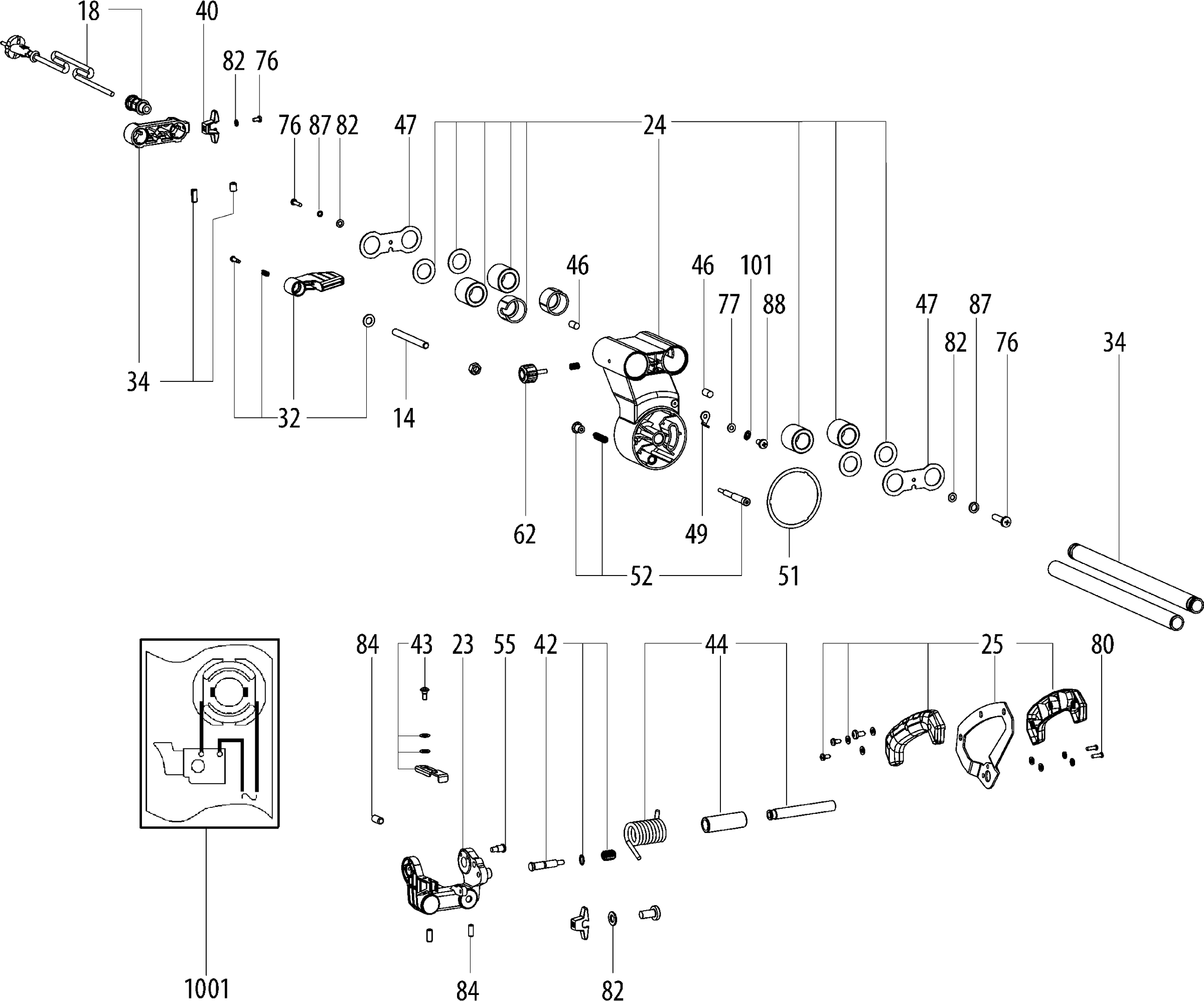 18
40
82 76
76 87 82
47
24
46
46 101
77 88
47 87
82 76
34
34
32
14
62
49
52
51
84 43 23 55 42
44
25
80
1001
84
82