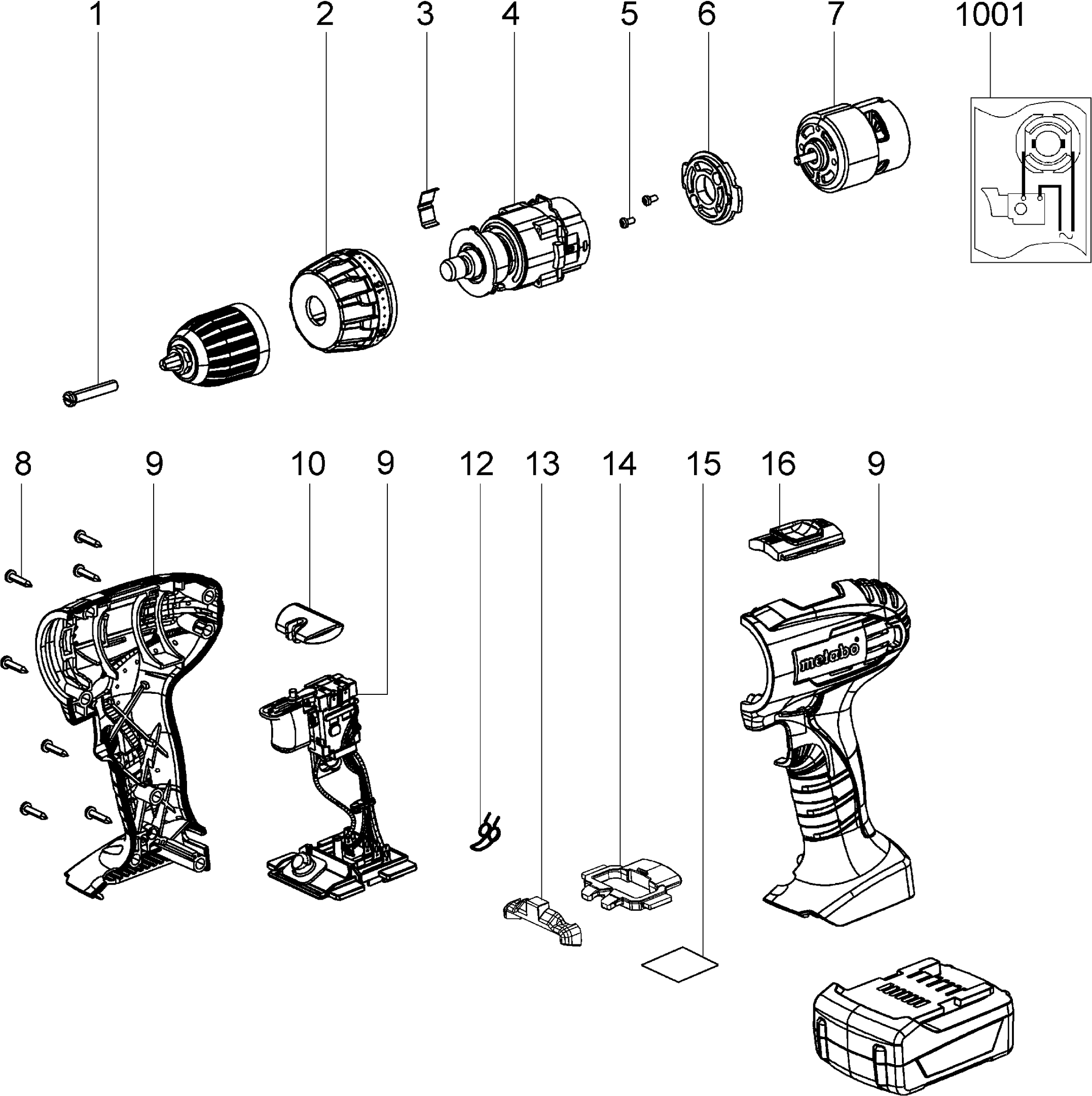 1 2 3 4 5 6 7 1001

8 9 10 9 12 13 14 15 16 9

metabo