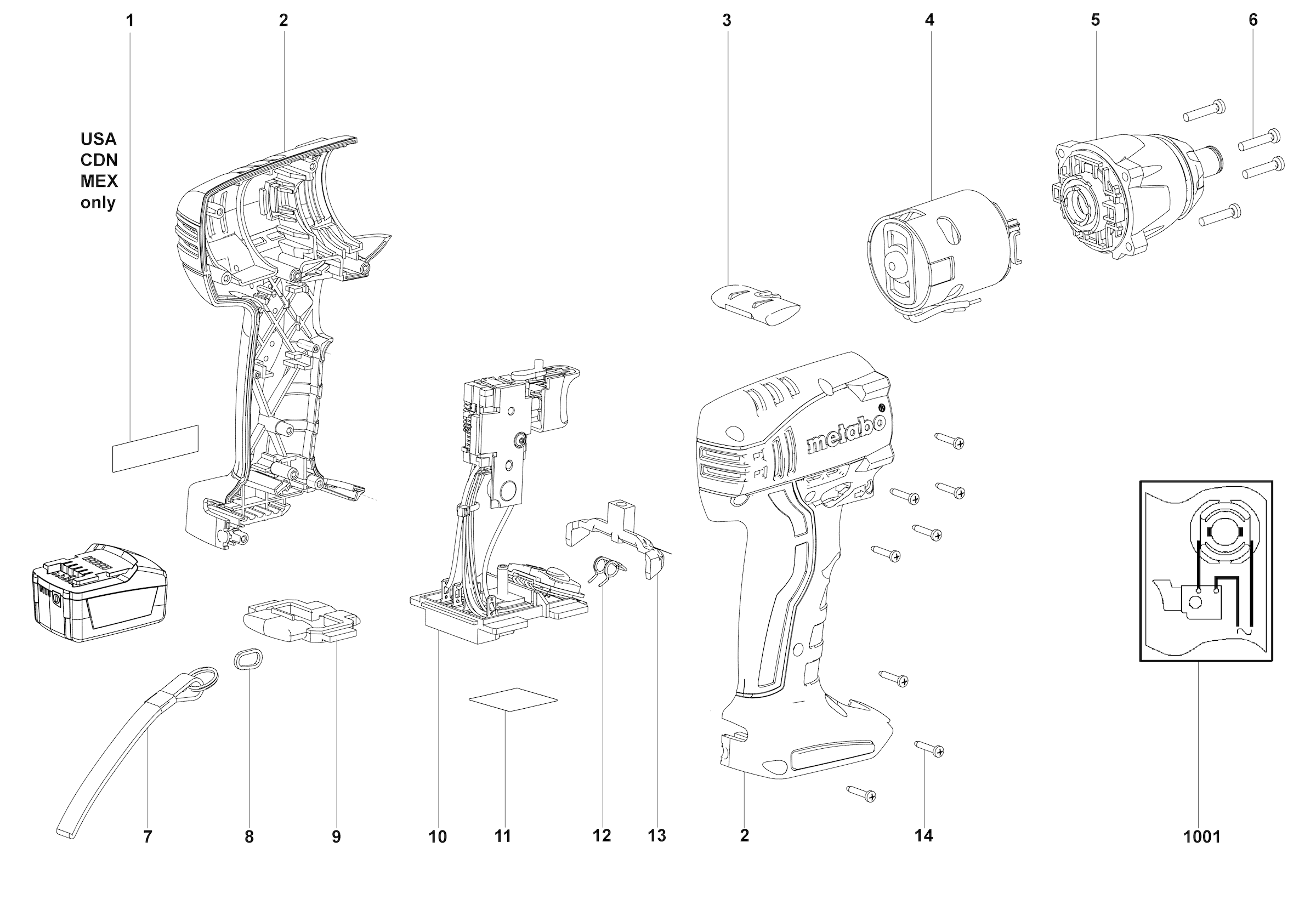 1
2
3
4
5
6

USA
CDN
MEX
only

metabo

7
8
9
10
11
12
13
2
14
1001