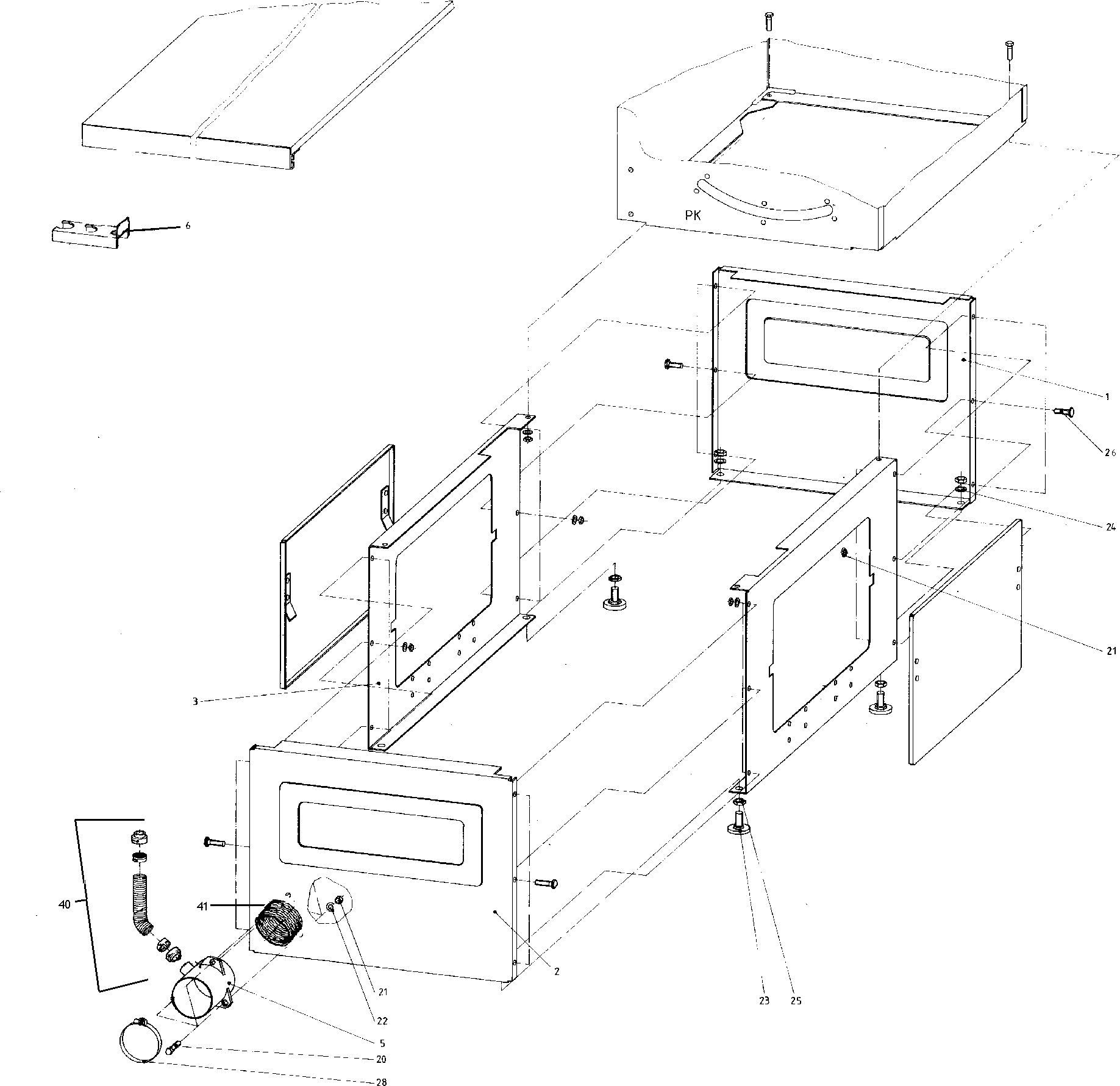 6
PK
1
26
24
21
3
40
41
2
21
22
5
20
28
23
25