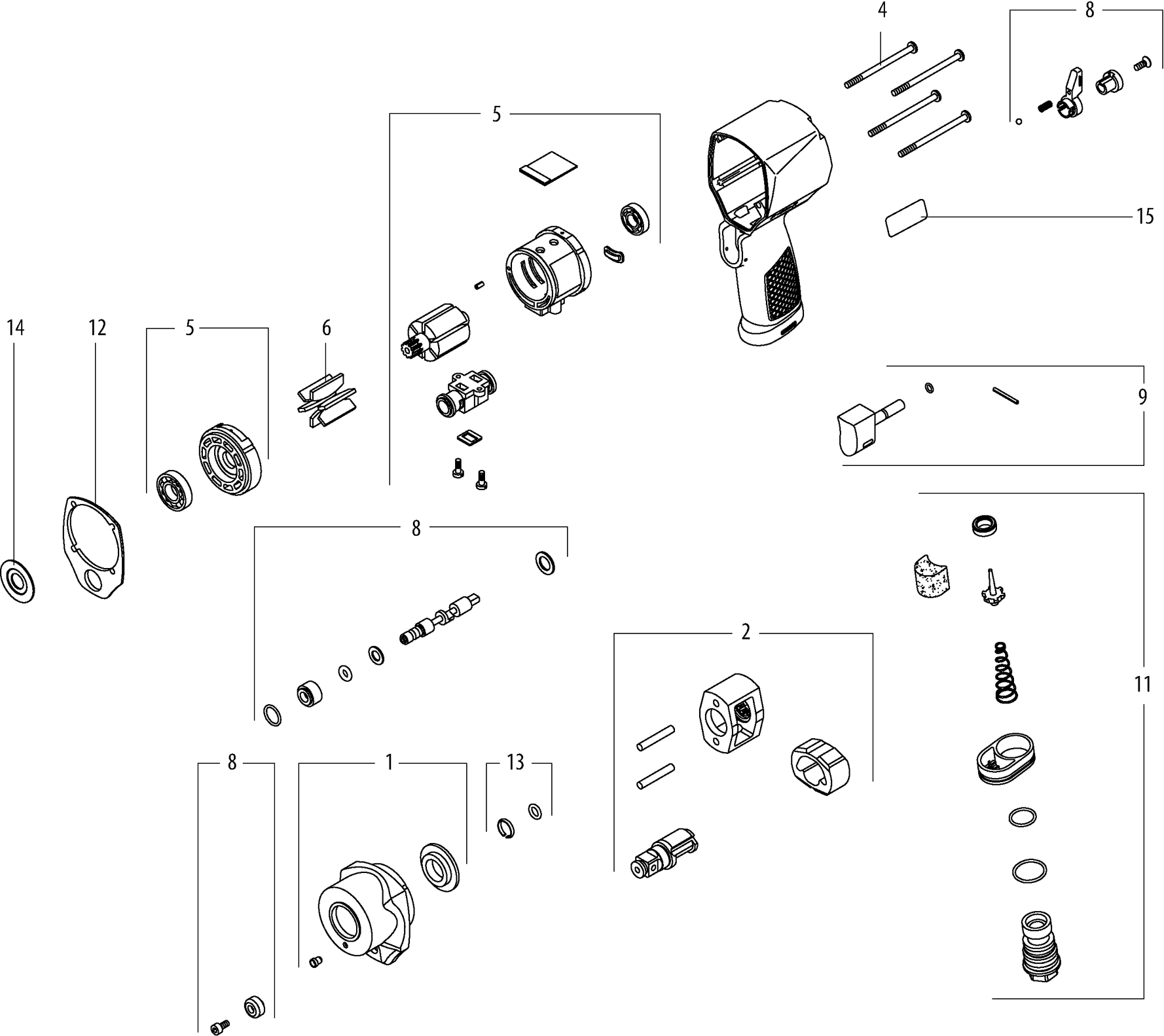 4
8
5
15
14
12
5
6
9
8
11
2
8
1
13