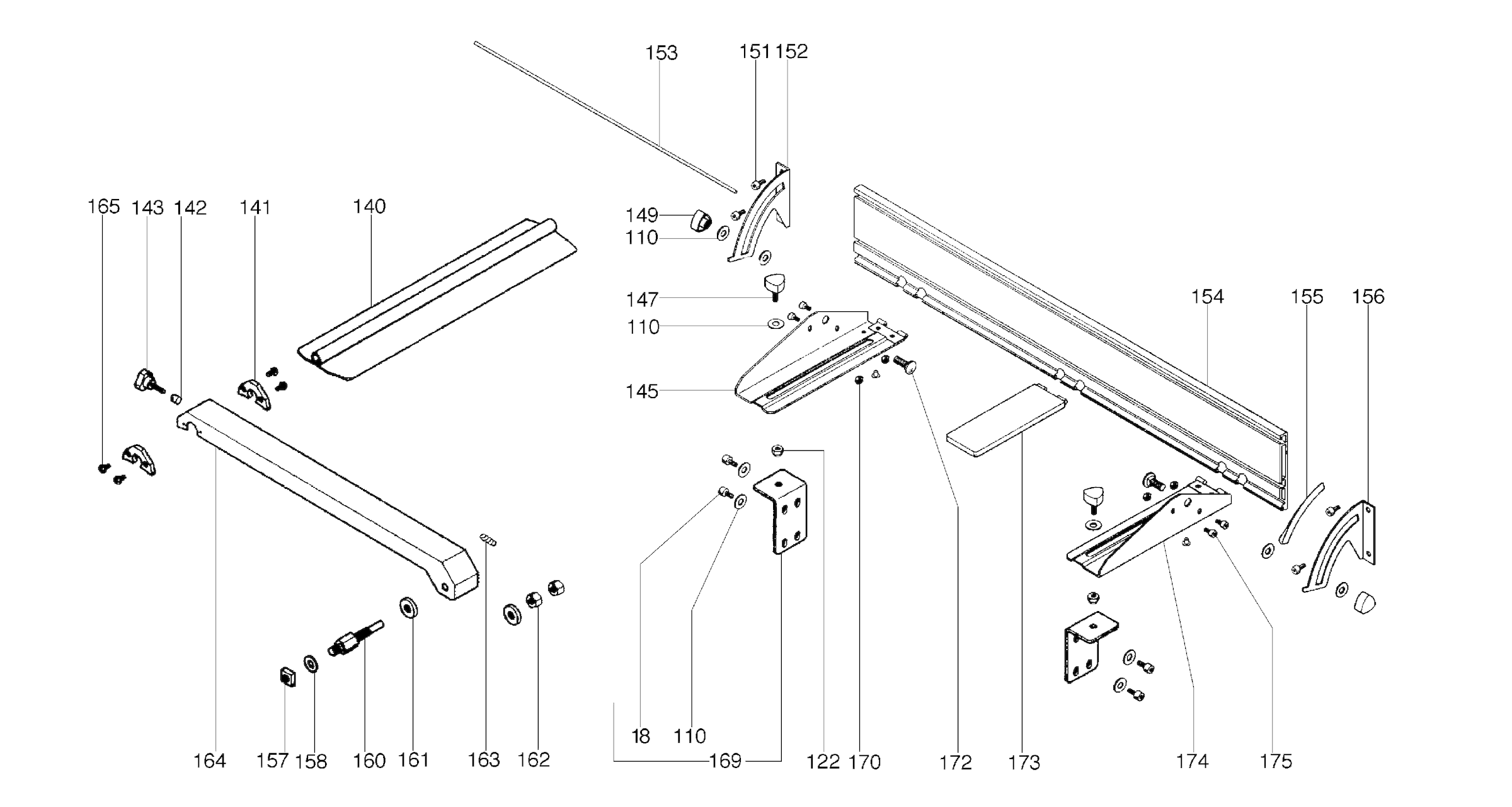 153
151 152
165 143 142 141 140
149
110
147
110
145
154 155 156
164 157 158 160 161 163 162 18 110 169 122 170 172 173 174 175