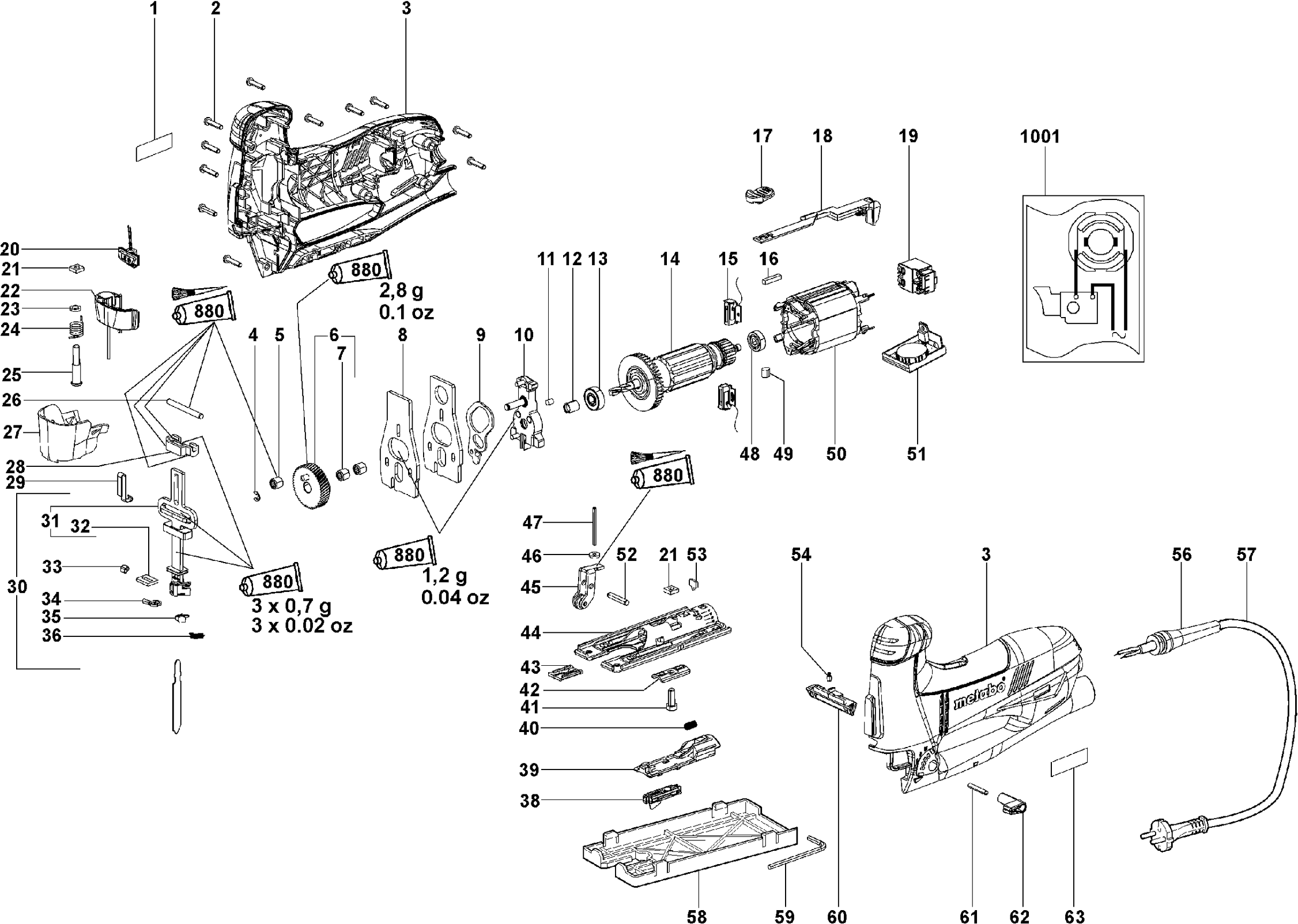 1 2 3

17 18 19 1001

20
21
22
23
24
25
26
27
28
29
30
31 32
33
34
35
36

880
880
2,8 g
0.1 oz

4 5 6 7 8 9 10 11 12 13 14 15 16

48 49 50 51

880
3 x 0,7 g
3 x 0.02 oz

880
1,2 g
0.04 oz

880

47
46
45
52 21 53
44
43
42
41
40
39
38

54 3 56 57

metabo

58 59 60 61 62 63