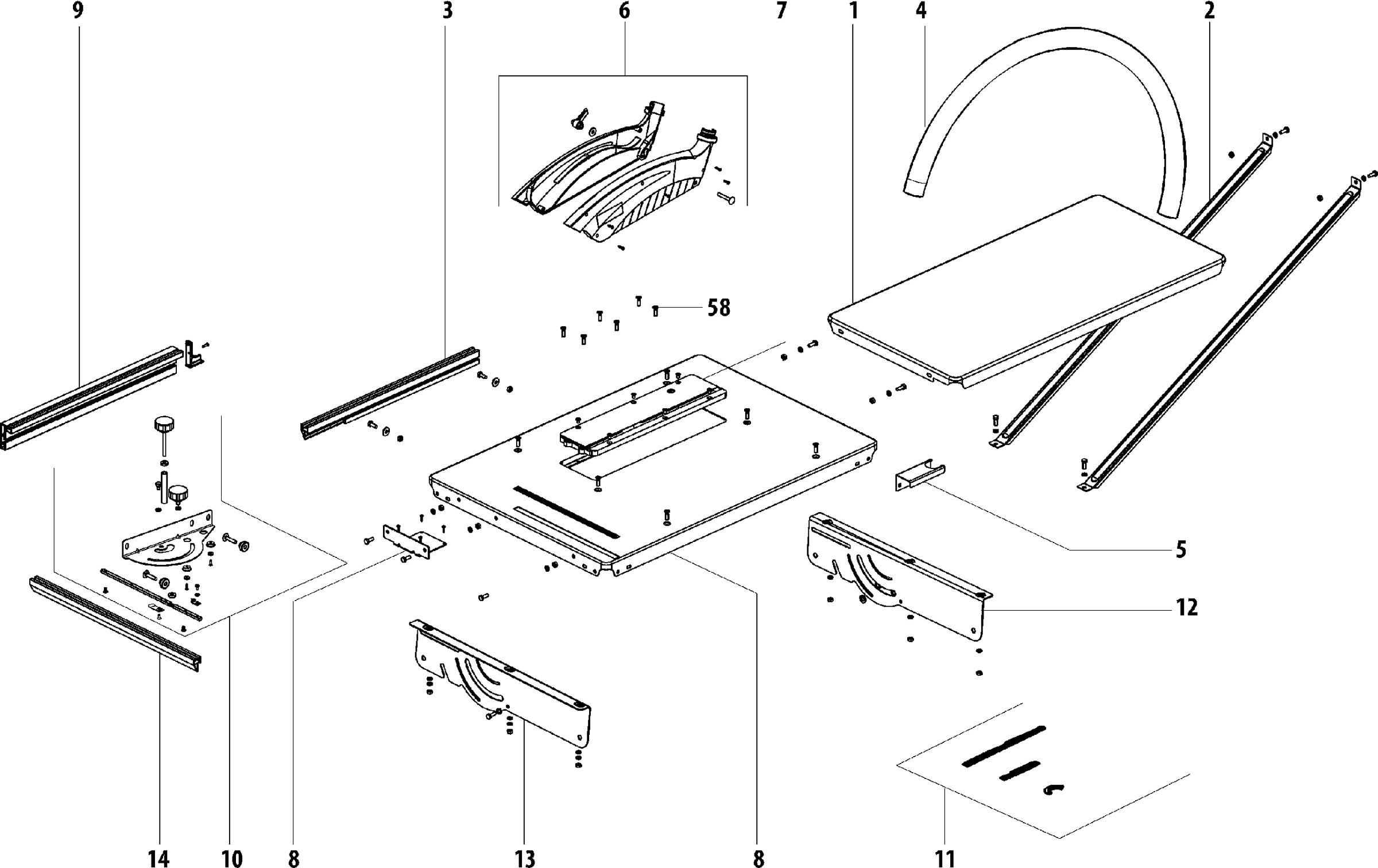 9
3
6
7
1
4
2
58
5
12
14
10
8
13
8
11