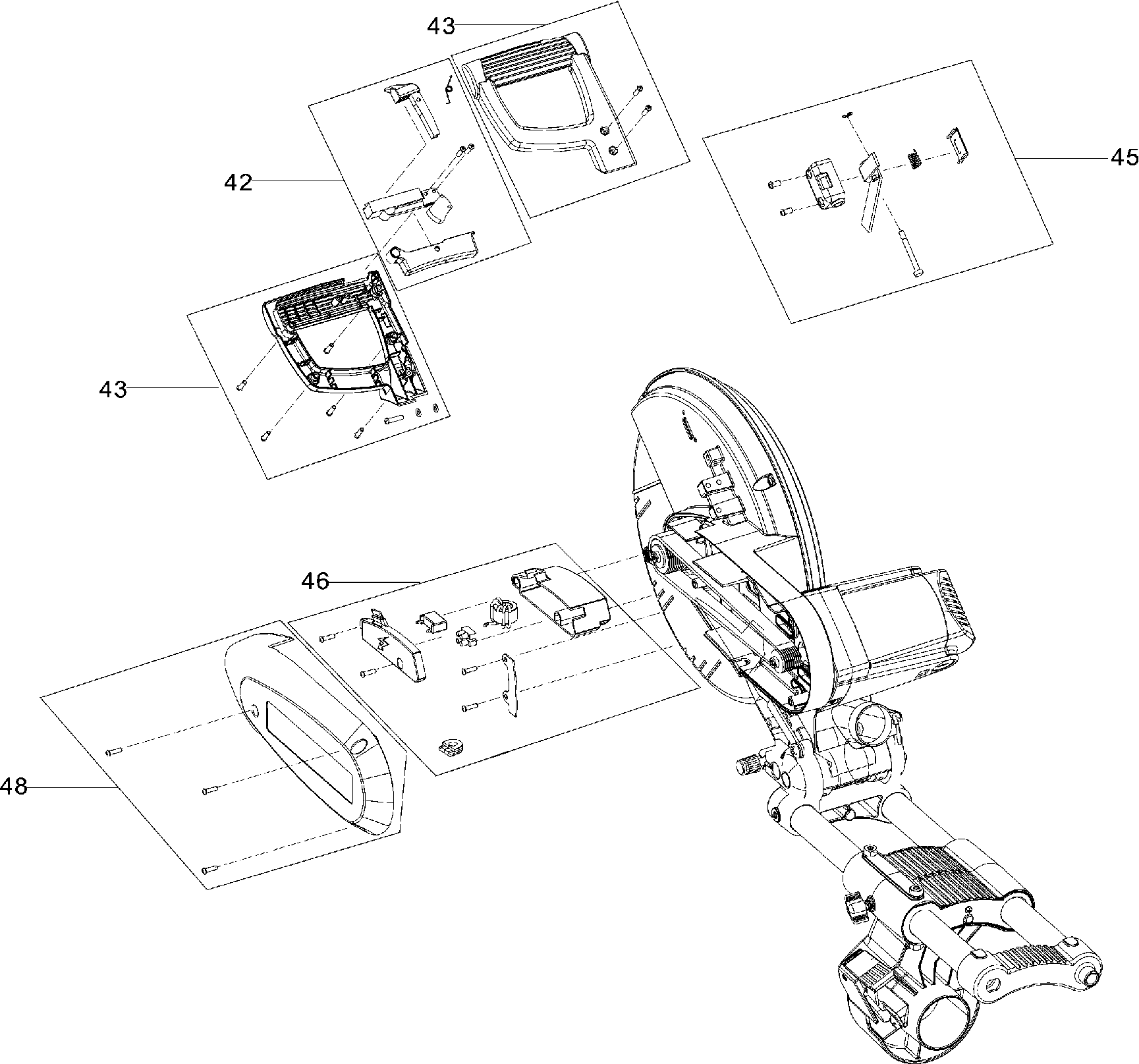 43

42

45

43

46

48