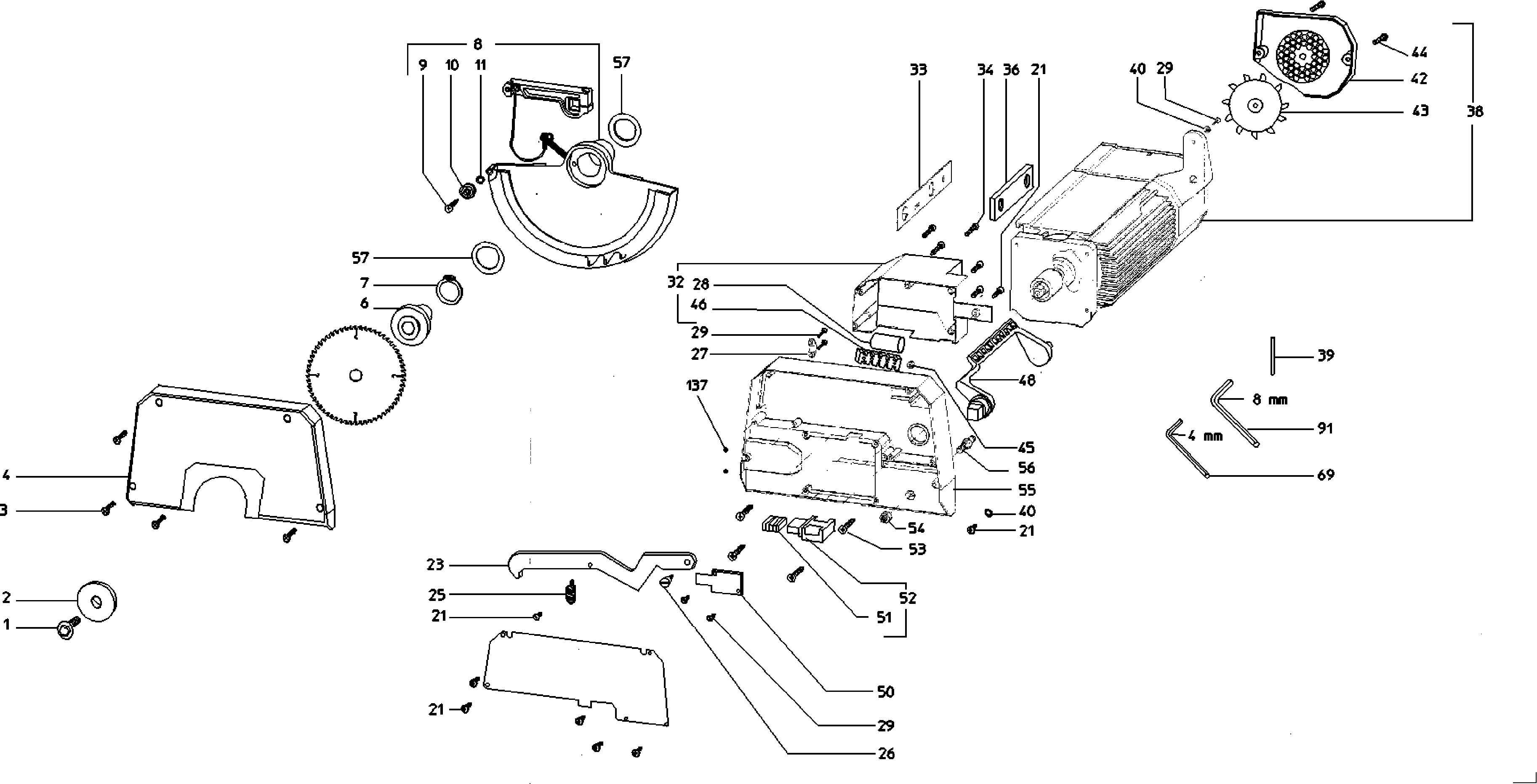 8
9
10
11
57
33
34
36
21
40
29
44
42
43
38
57
7
6
32
28
46
29
27
137
48
39
8 mm
91
4 mm
69
45
56
55
40
21
54
53
52
51
4
3
2
1
23
25
21
21
50
29
26