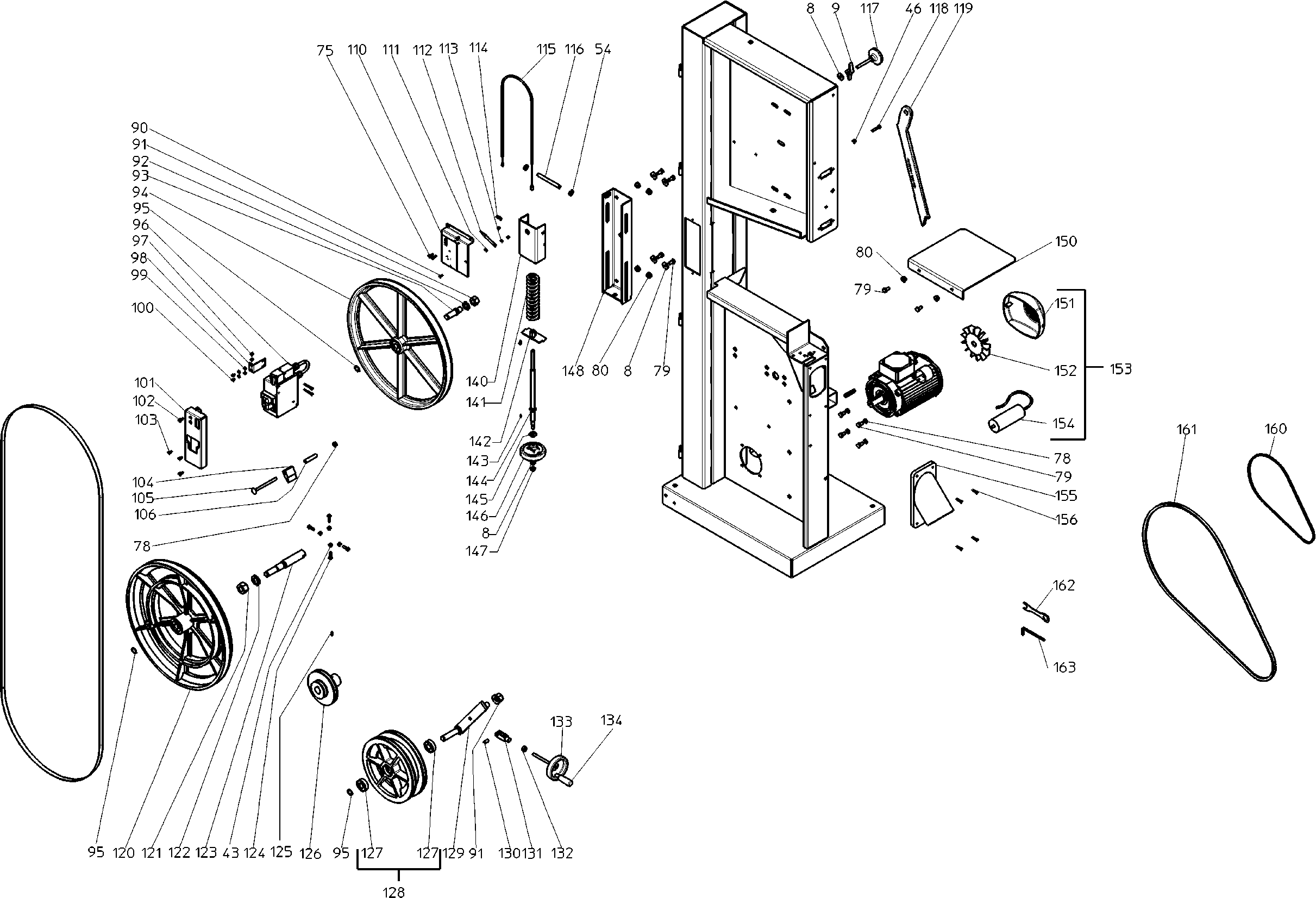 8 9 117 46 118 119

75 110 111 112 113 114 115 116 54

90
91
92
93
94
95
96
97
98
99
100

101
102
103

104
105
106

78

140
141
142
143
144
145
146
8
147

148 80 8 79

80
79

150

151
152
153
154

78
79
155
156

161
160

162
163

133
134

95 120 121 122 123 43 124 125 126 95 127 127 129 91 130 131 132

128