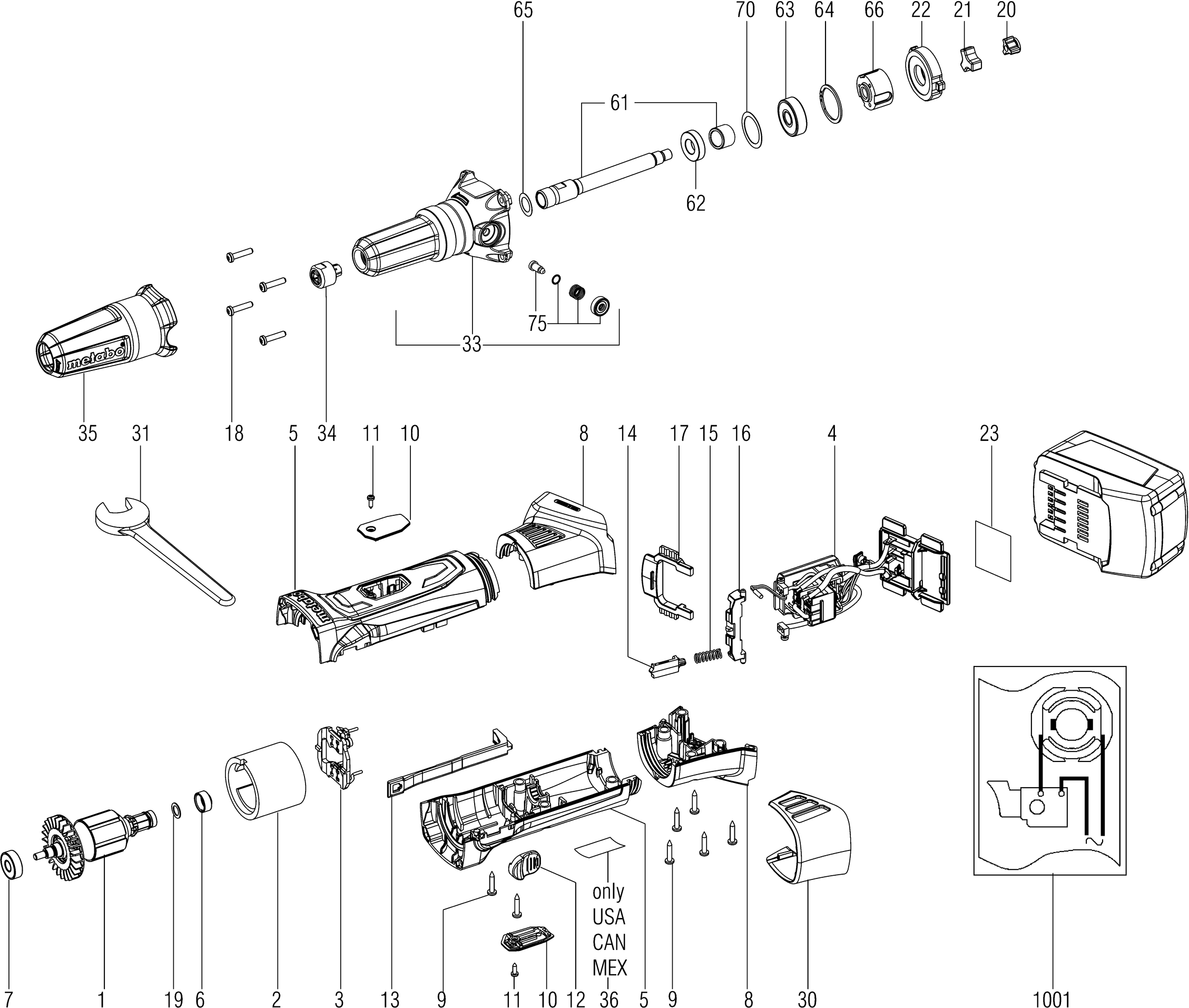 65 70 63 64 66 22 21 20

61

62

75

33

metabo

35 31 18 5 34 11 10 8 14 17 15 16 4 23

metabo

only
USA
CAN
MEX

7 1 19 6 2 3 13 9 11 10 12 36 5 9 8 30 1001