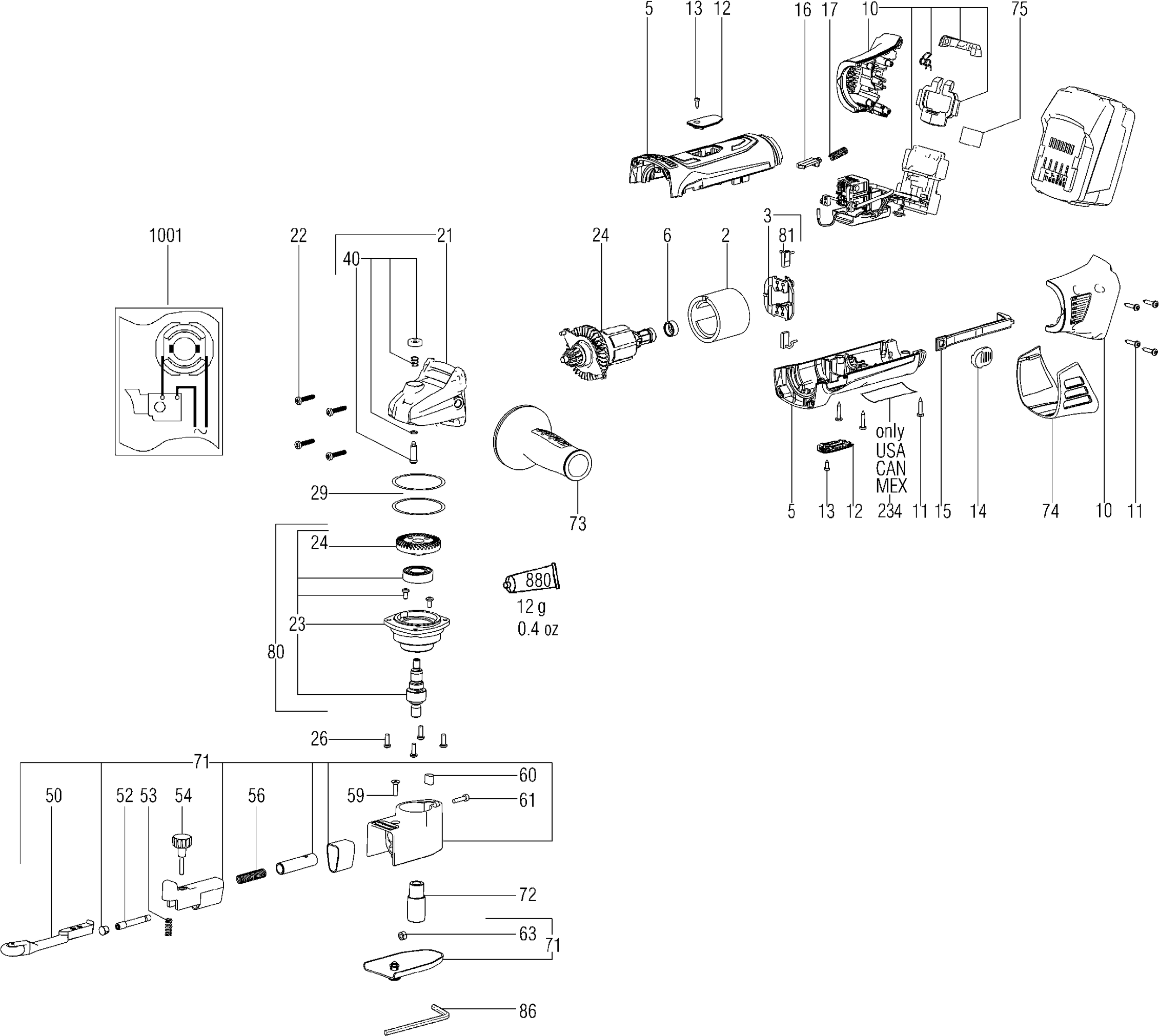 5 13 12 16 17 10 75

1001 22 21 40 24 6 2 3 81

29 73

only USA CAN MEX

5 13 12 234 11 15 14 74 10 11

24

880
12 g
0.4 oz

23

80

26

71

60

59 61

50 52 53 54 56

72

63

71

86