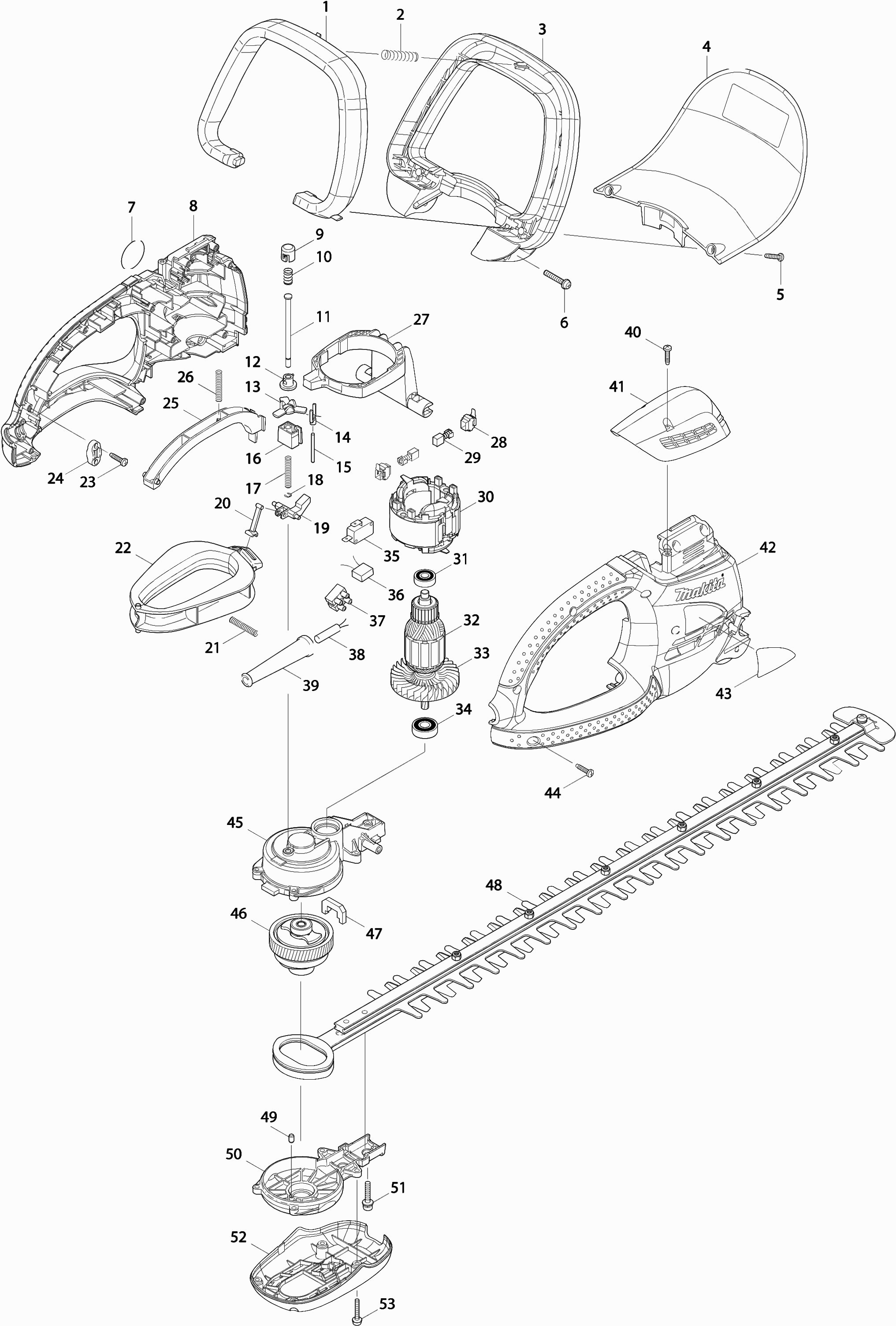 1
2
3
4
5
6
7
8
9
10
11
12
13
14
15
16
17
18
19
20
21
22
23
24
25
26
27
28
29
30
31
32
33
34
35
36
37
38
39
40
41
42
makita
43
44
45
46
47
48
49
50
51
52
53