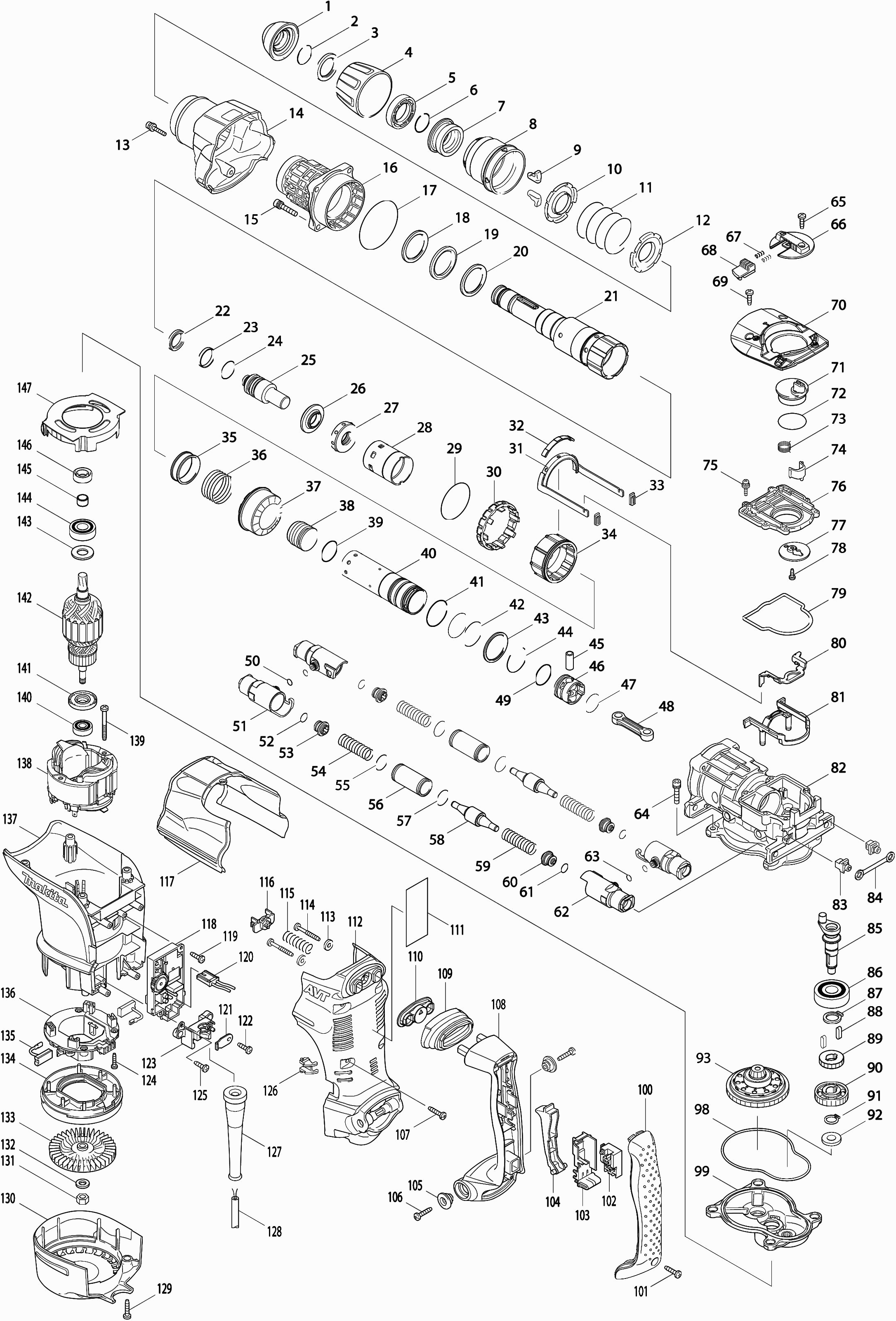 1
2
3
4
5
6
7
8
9
10
11
12
13
14
15
16
17
18
19
20
21
22
23
24
25
26
27
28
29
30
31
32
33
34
35
36
37
38
39
40
41
42
43
44
45
46
47
48
49
50
51
52
53
54
55
56
57
58
59
60
61
62
63
64
65
66
67
68
69
70
71
72
73
74
75
76
77
78
79
80
81
82
83
84
85
86
87
88
89
90
91
92
93
98
99
100
101
102
103
104
105
106
107
108
109
110
111
112
113
114
115
116
117
118
119
120
121
122
123
124
125
126
127
128
129
130
131
132
133
134
135
136
137
138
139
140
141
142
143
144
145
146
147
makita
AVT