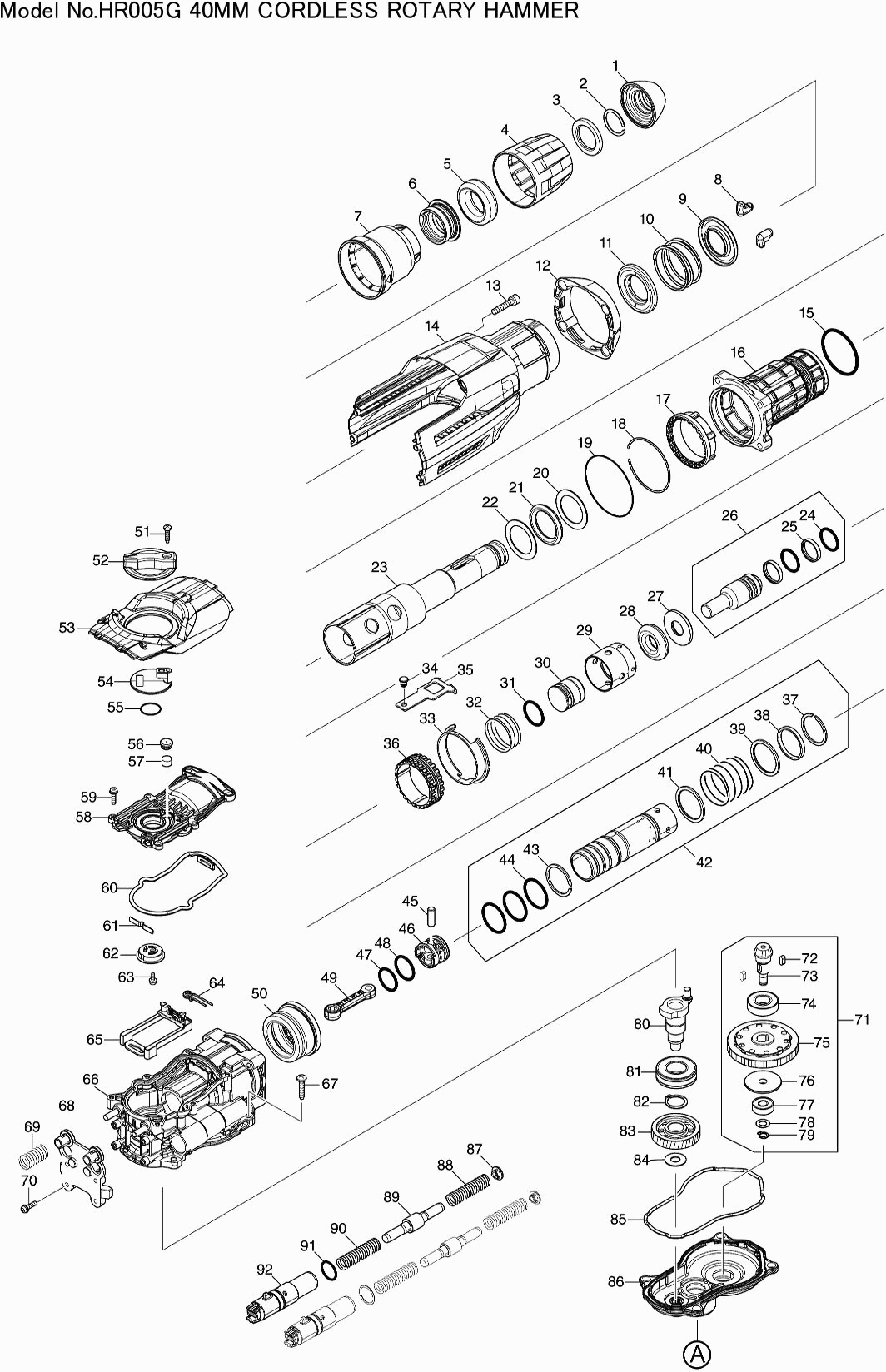 Model No.HR005G 40MM CORDLESS ROTARY HAMMER

1
2
3
4
5
6
7
8
9
10
11
12
13
14
15
16
17
18
19
20
21
22
23
24
25
26
27
28
29
30
31
32
33
34
35
36
37
38
39
40
41
42
43
44
45
46
47
48
49
50
51
52
53
54
55
56
57
58
59
60
61
62
63
64
65
66
67
68
69
70
71
72
73
74
75
76
77
78
79
80
81
82
83
84
85
86
87
88
89
90
91
92
A