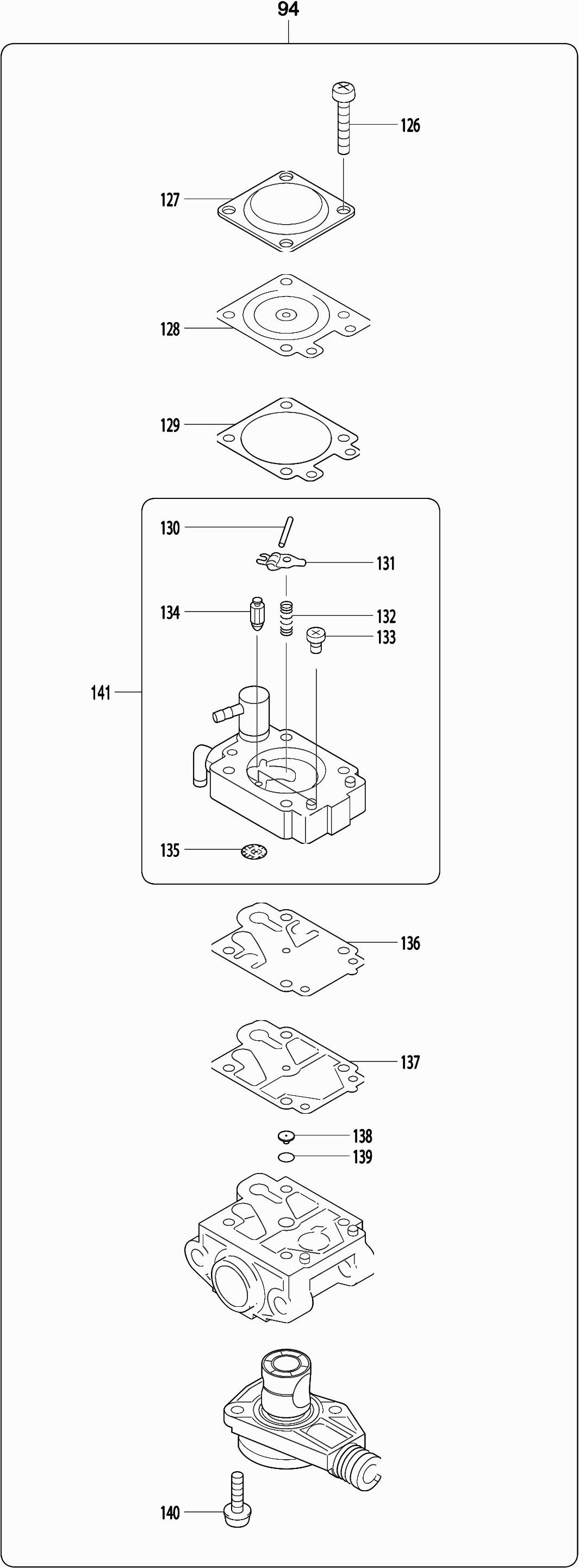 94

126

127

128

129

130

131

134

132

133

141

135

136

137

138

139

140