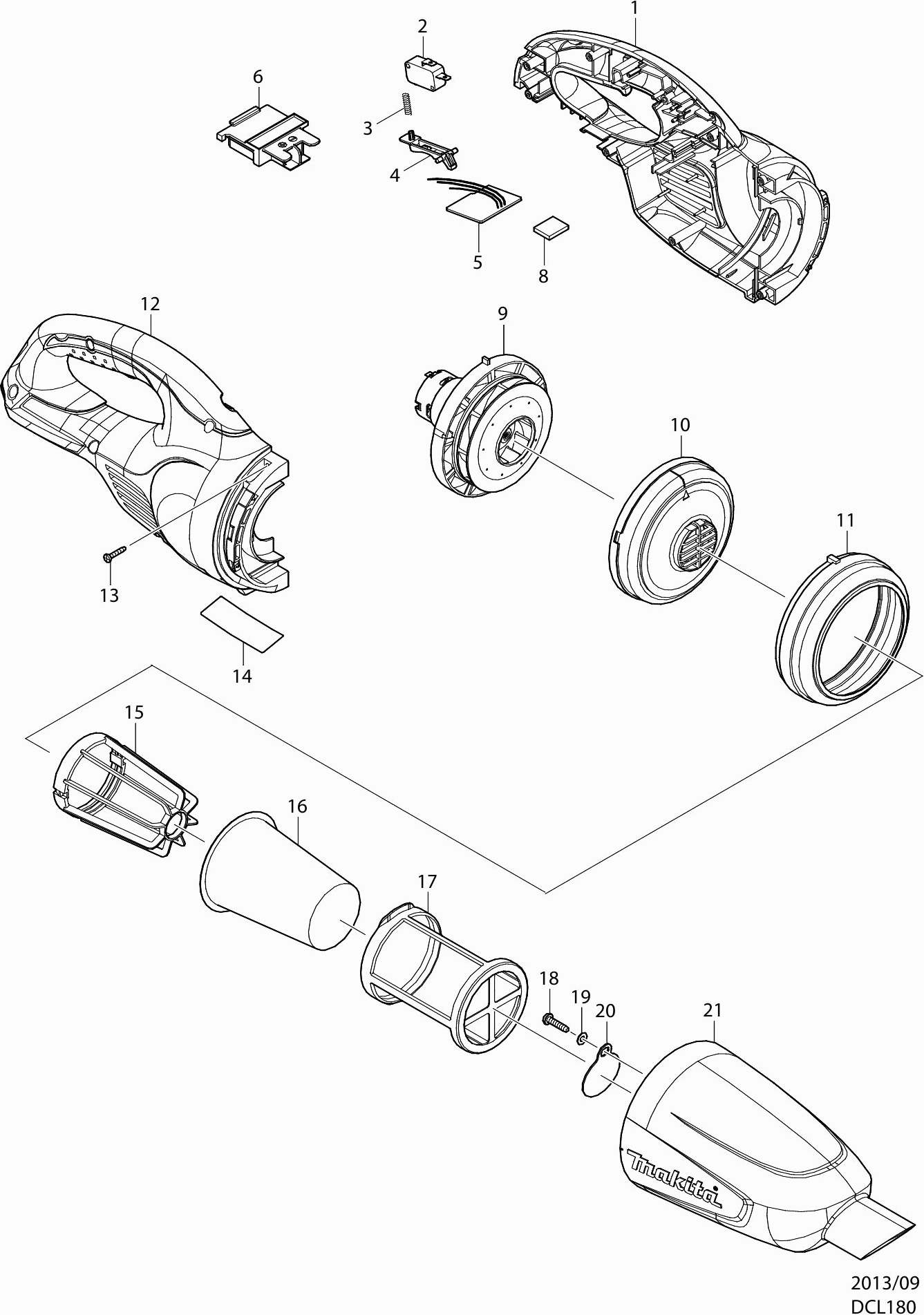 1
2
6
3
4
5
8
12
9
10
11
13
14
15
16
17
18
19
20
21
makita
2013/09
DCL180