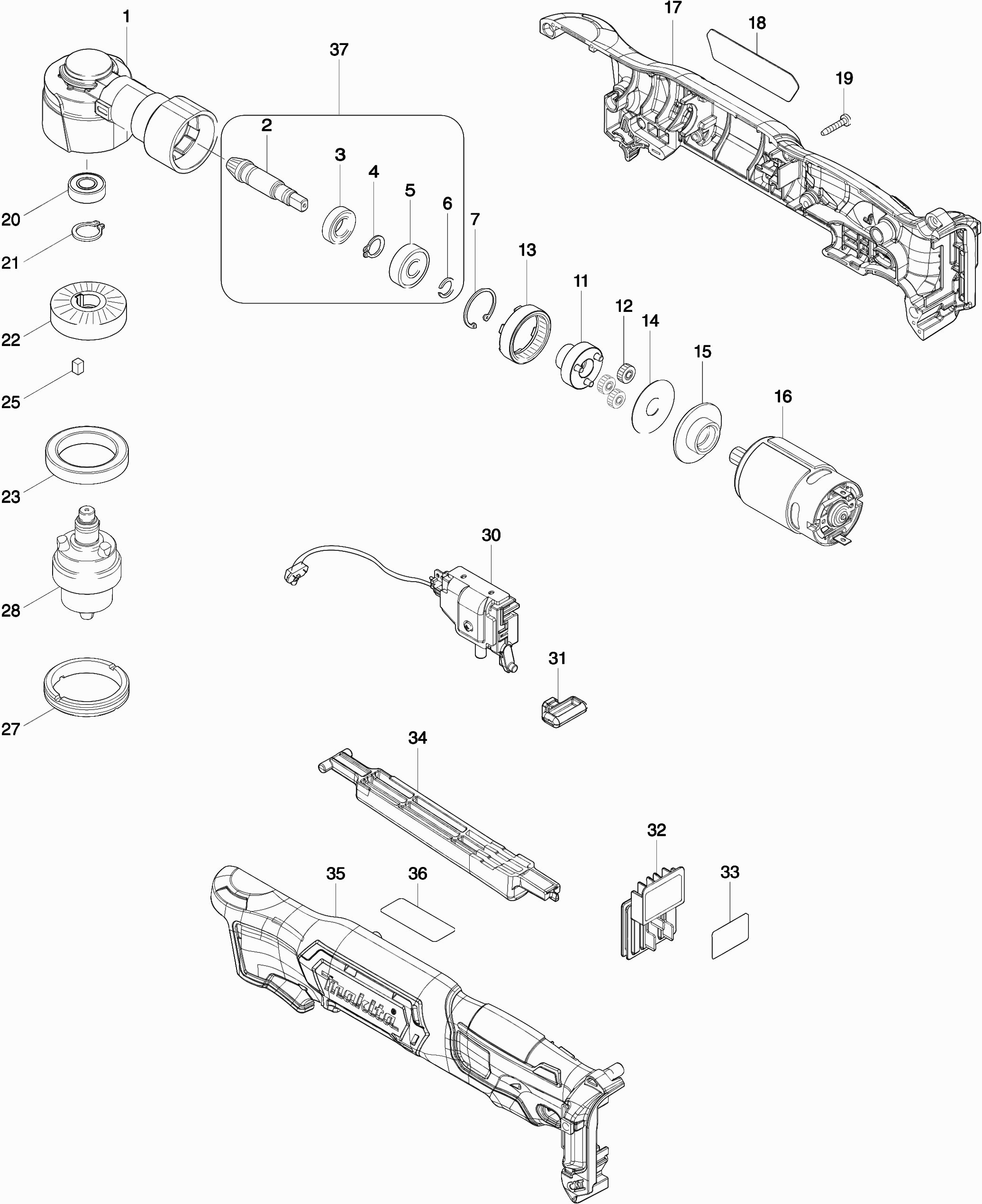 1
37
17
18
19
2
3
4
5
6
7
13
11
12
14
15
16
20
21
22
25
23
28
27
30
31
34
32
33
35
36
makita