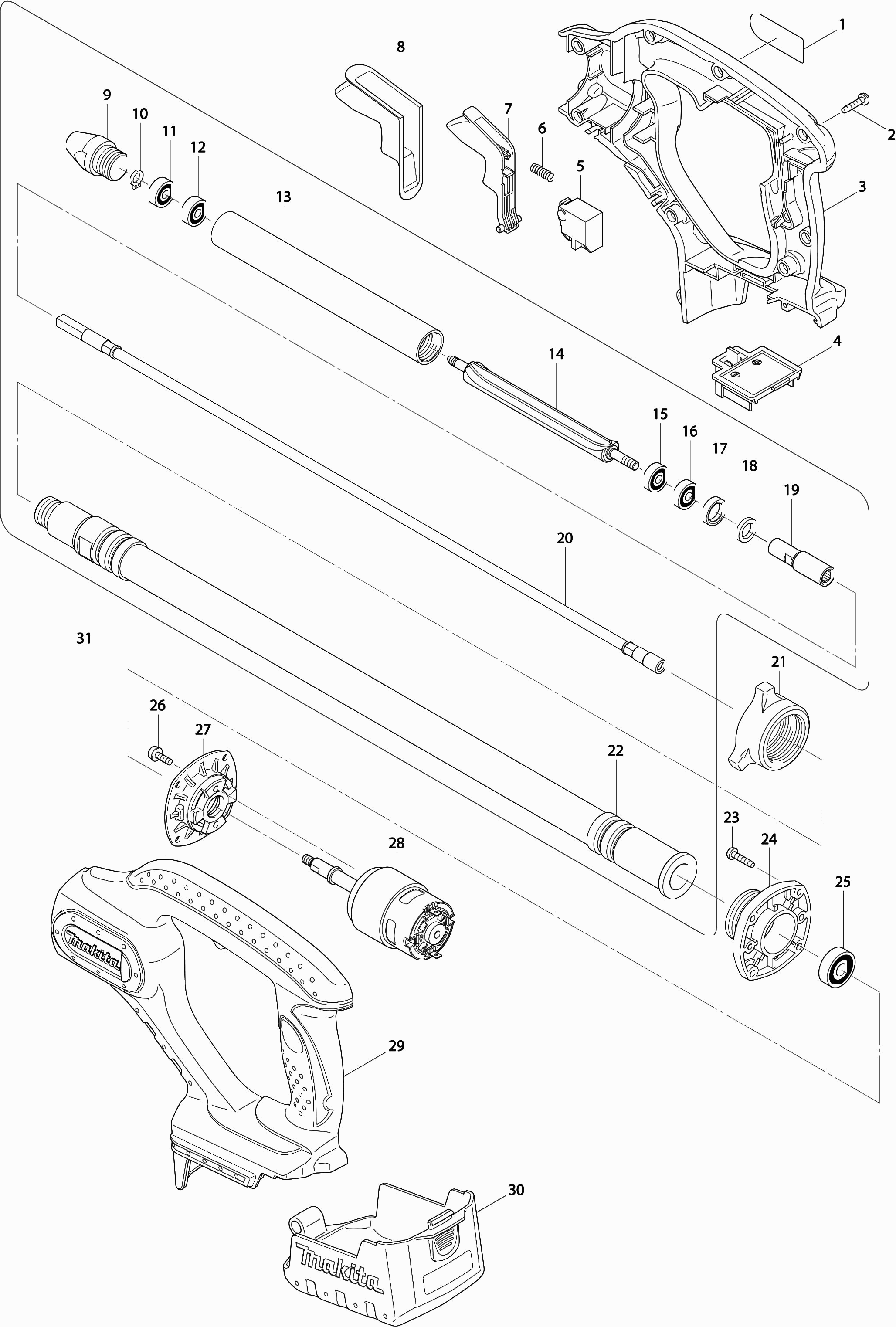 1
2
3
4
5
6
7
8
9
10
11
12
13
14
15
16
17
18
19
20
21
22
23
24
25
26
27
28
29
30
31
makita
makita