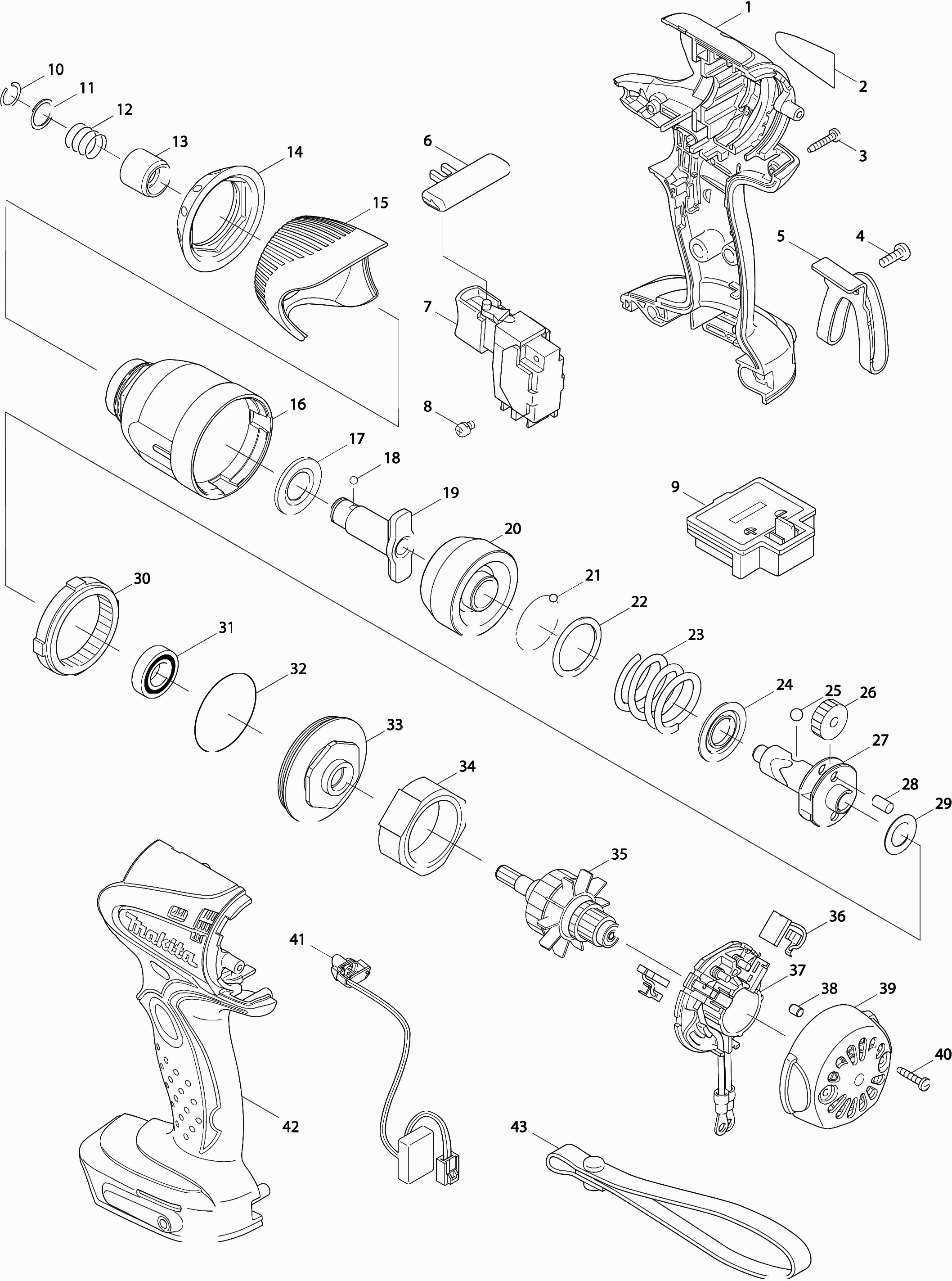 1
2
3
4
5
6
7
8
9
10
11
12
13
14
15
16
17
18
19
20
21
22
23
24
25
26
27
28
29
30
31
32
33
34
35
36
37
38
39
40
41
42
43
makita