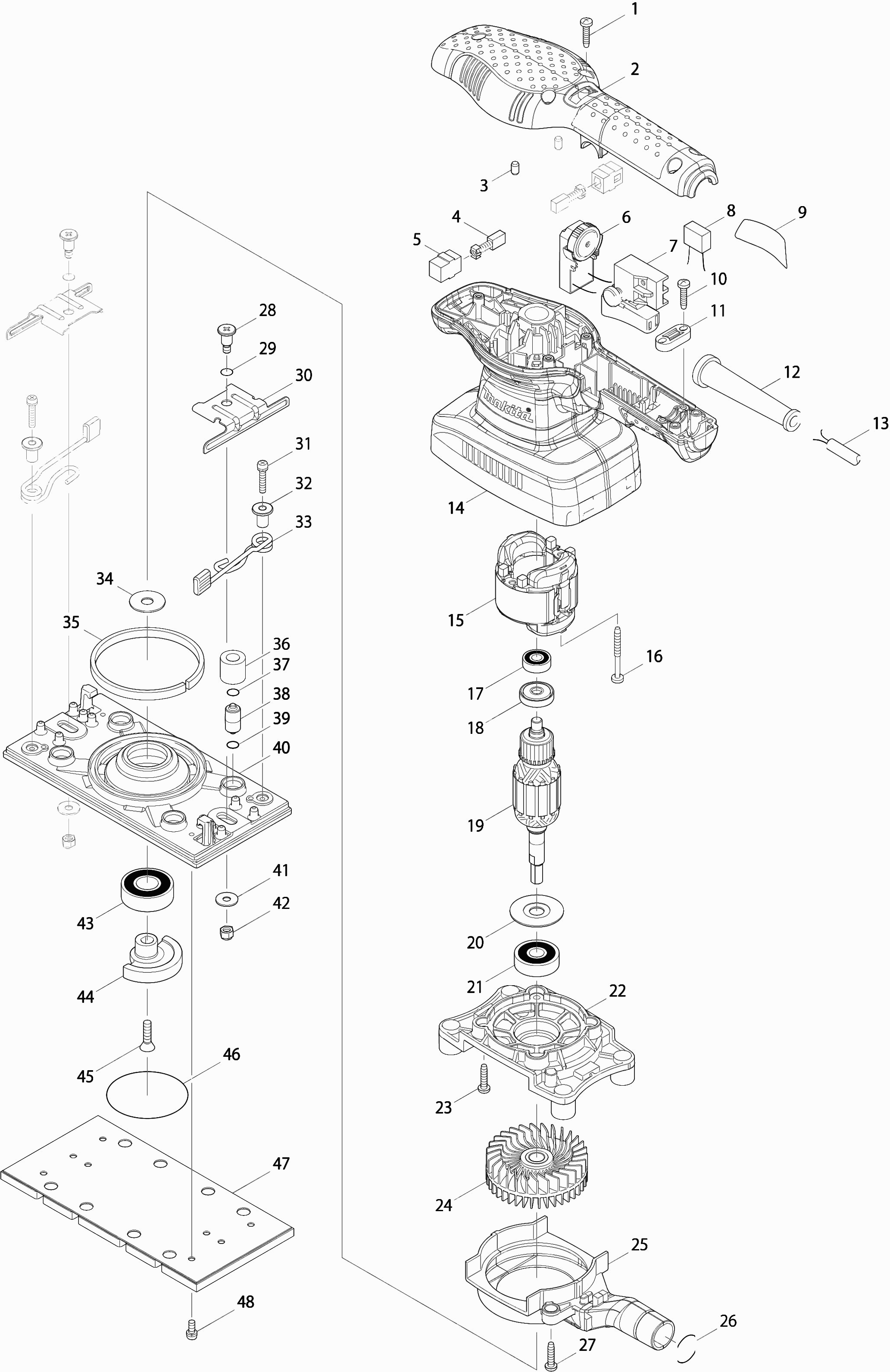 1
2
3
4
5
6
7
8
9
10
11
12
13
makita
14
15
16
17
18
19
20
21
22
23
24
25
26
27
28
29
30
31
32
33
34
35
36
37
38
39
40
41
42
43
44
45
46
47
48