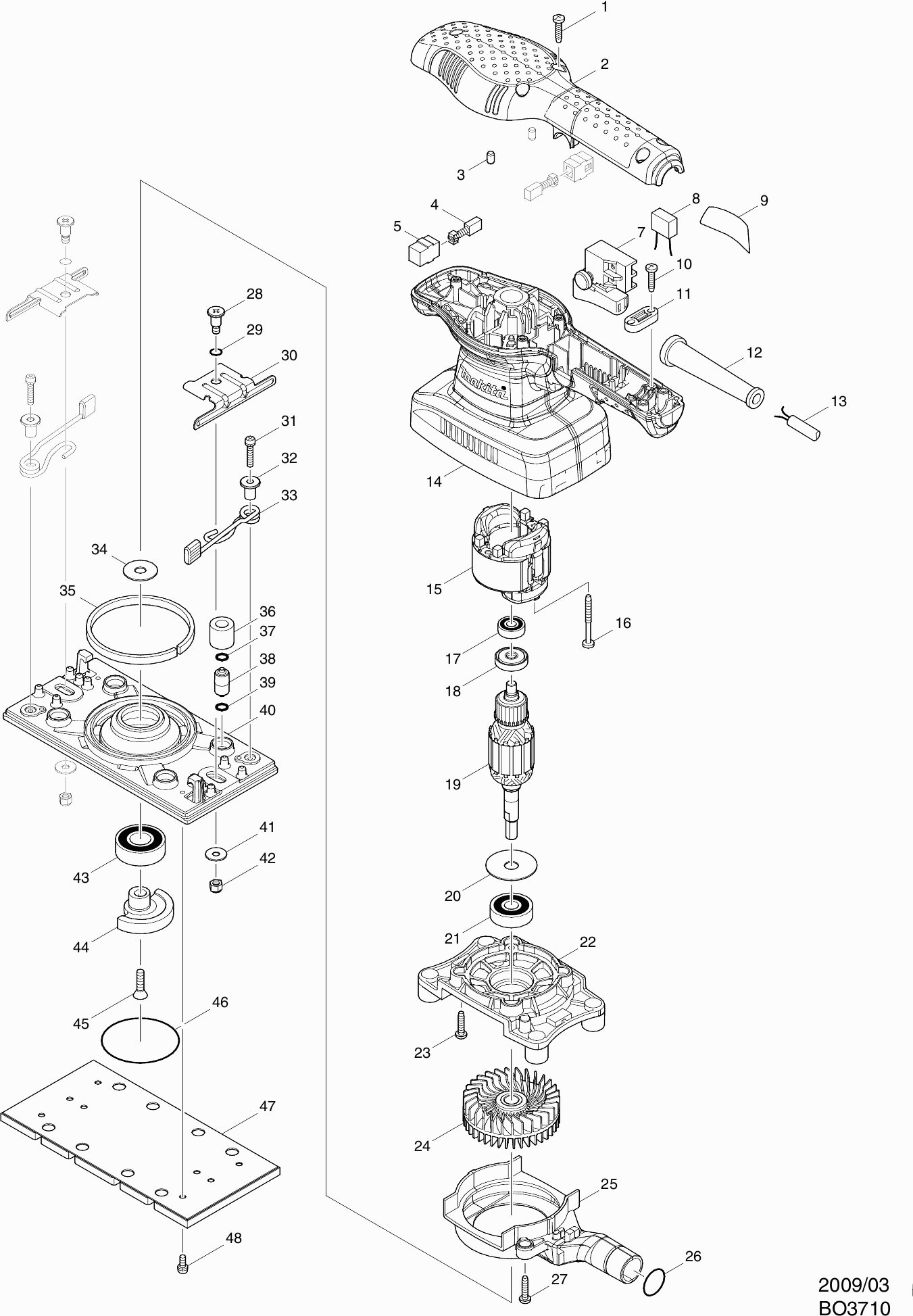 1
2
3
4
5
7
8
9
10
11
12
13
makita
14
15
16
17
18
19
20
21
22
23
24
25
26
27
28
29
30
31
32
33
34
35
36
37
38
39
40
41
42
43
44
45
46
47
48
2009/03
BO3710