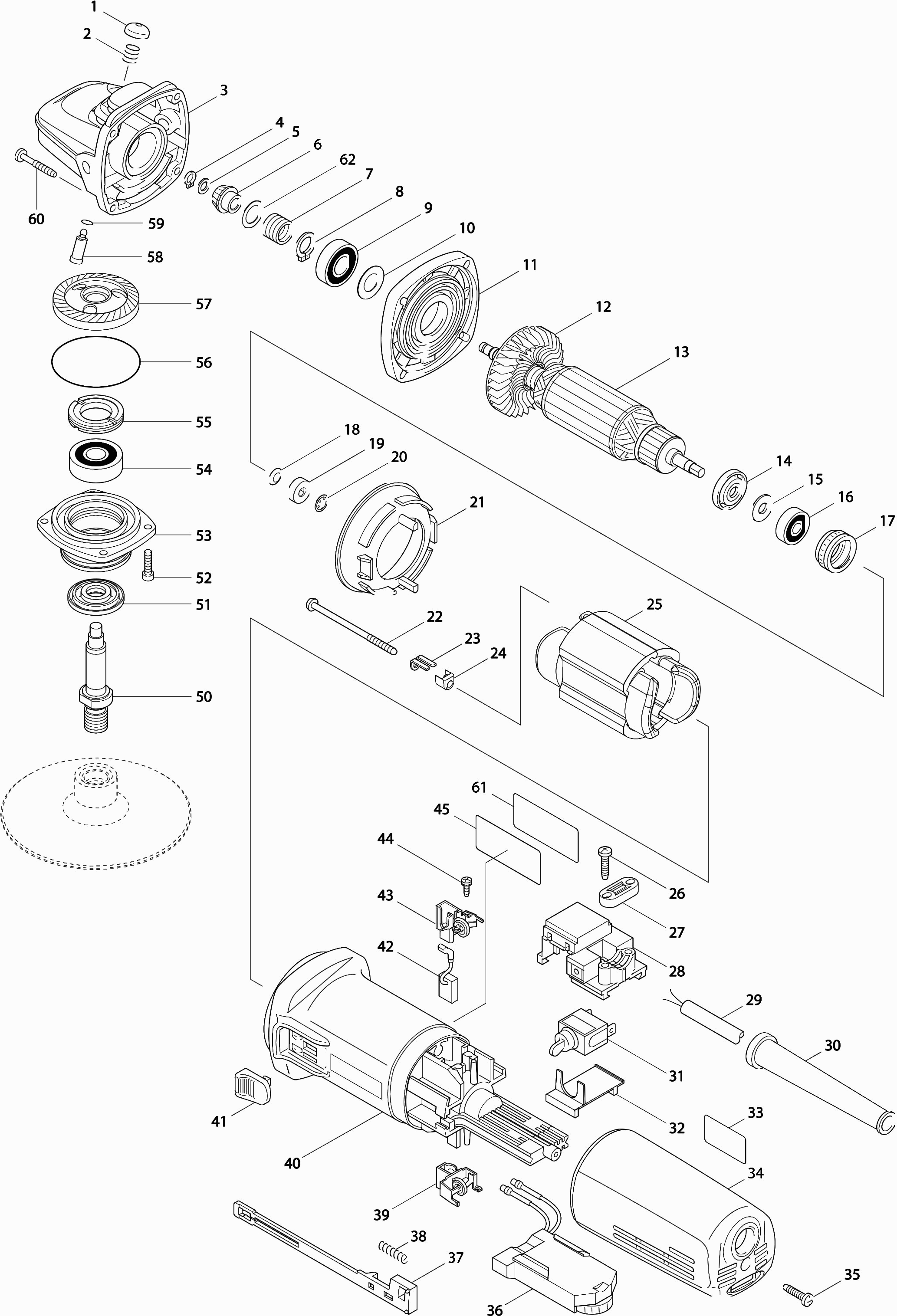 1
2
3
4
5
6
62
7
8
9
10
11
12
13
60
59
58
57
56
55
54
53
52
51
50
18
19
20
21
14
15
16
17
22
23
24
25
61
45
44
43
42
26
27
28
29
30
31
32
33
34
41
40
39
38
37
36
35