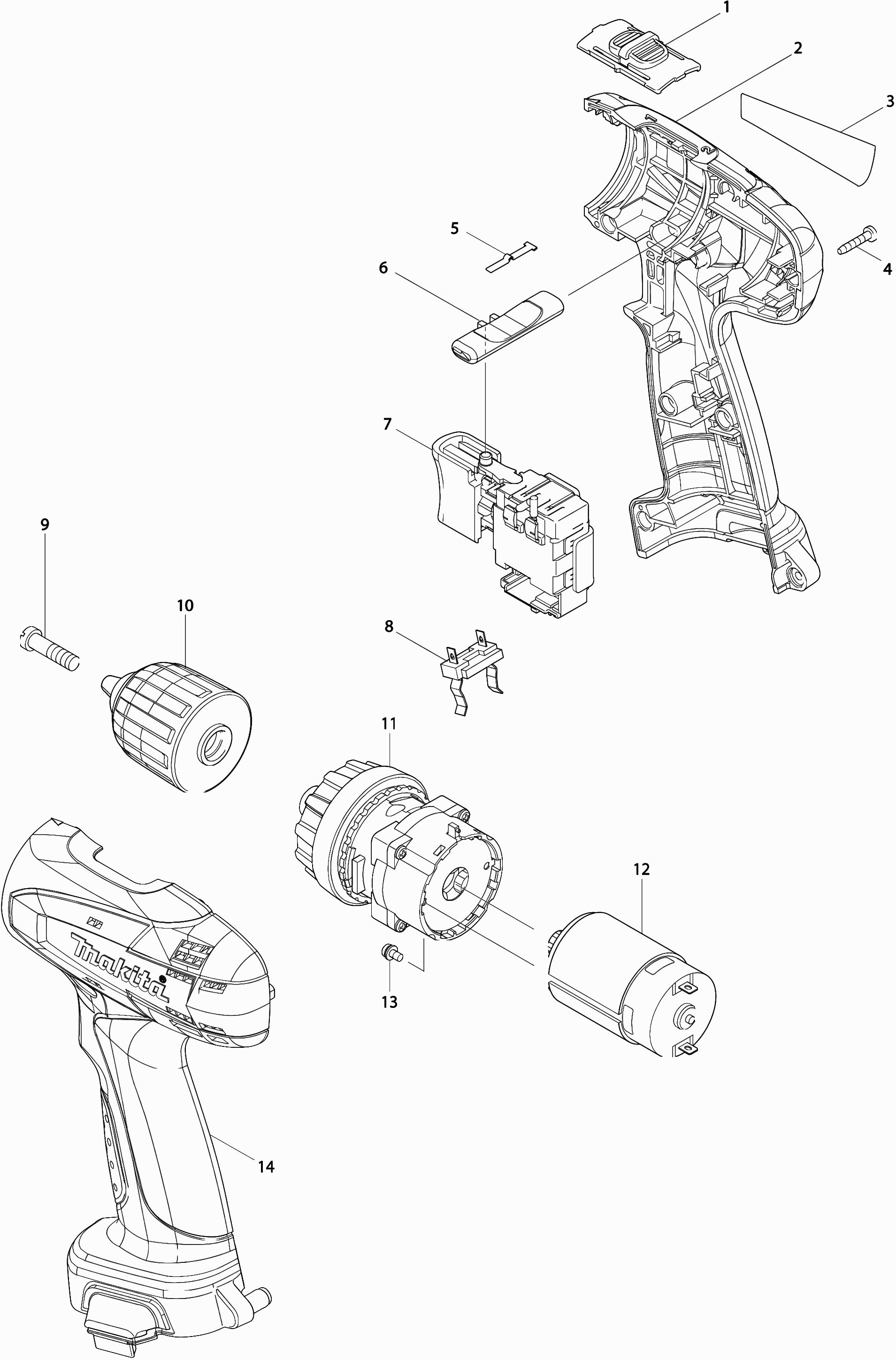 1
2
3
4
5
6
7
8
9
10
11
12
13
14
makita