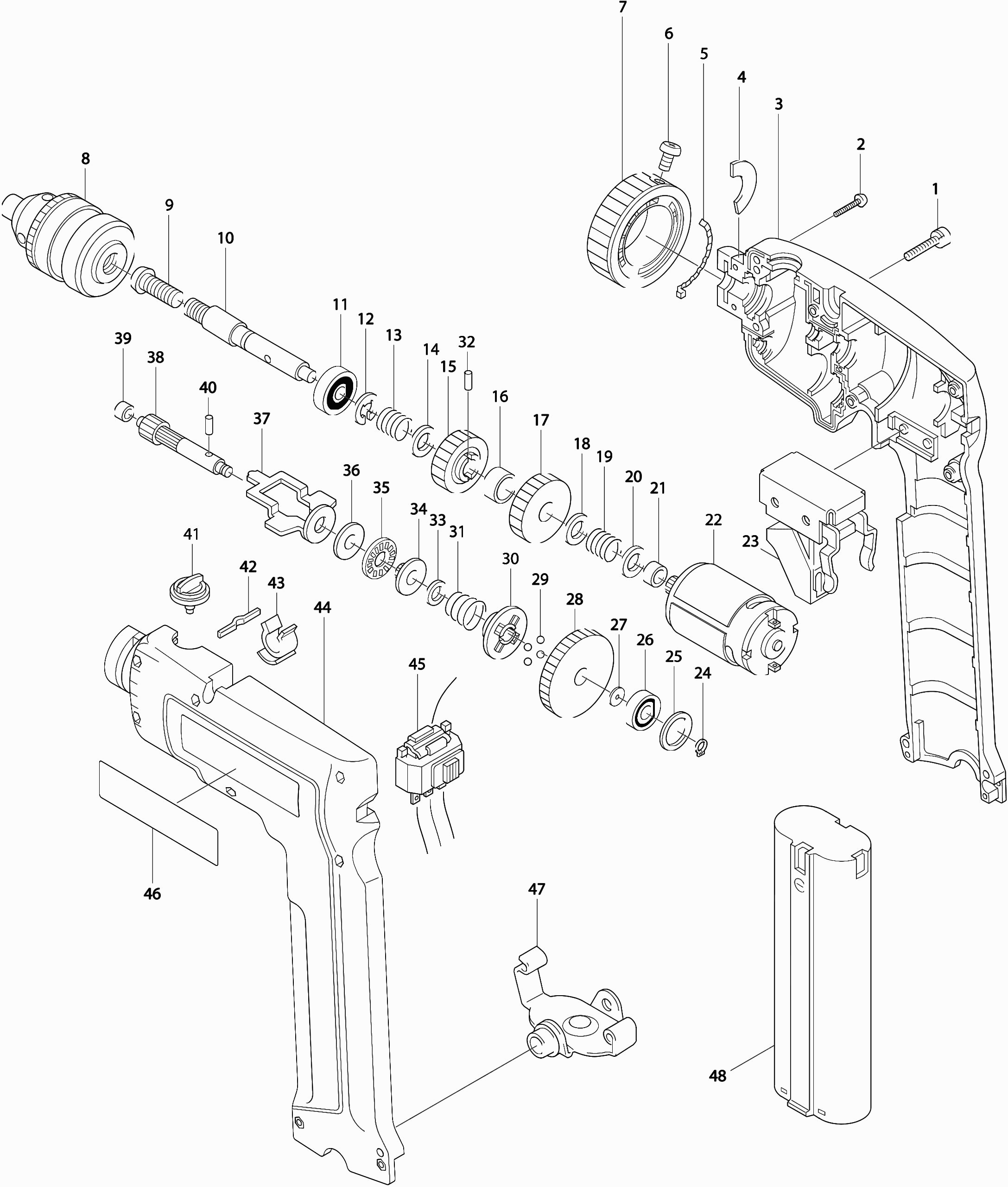 7
6
5
4
3
2
1
8
9
10
11
12
13
14
32
15
16
17
18
19
20
21
22
23
39
38
40
37
36
35
34
33
31
30
29
28
27
26
25
24
41
42
43
44
45
46
47
48