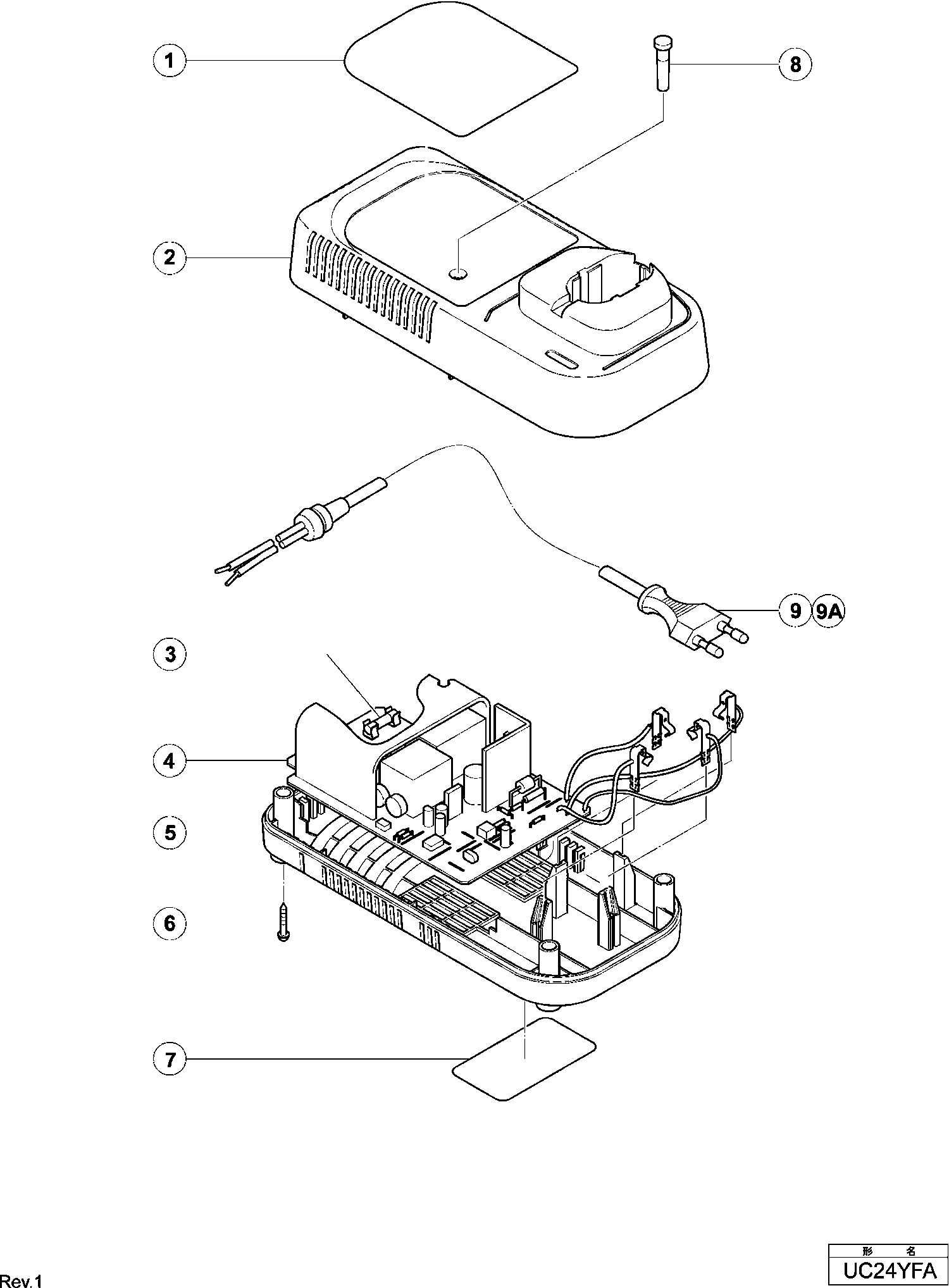 1

8

2

9 9A

3

4

5

6

7

Rev.1

形 名
UC24YFA