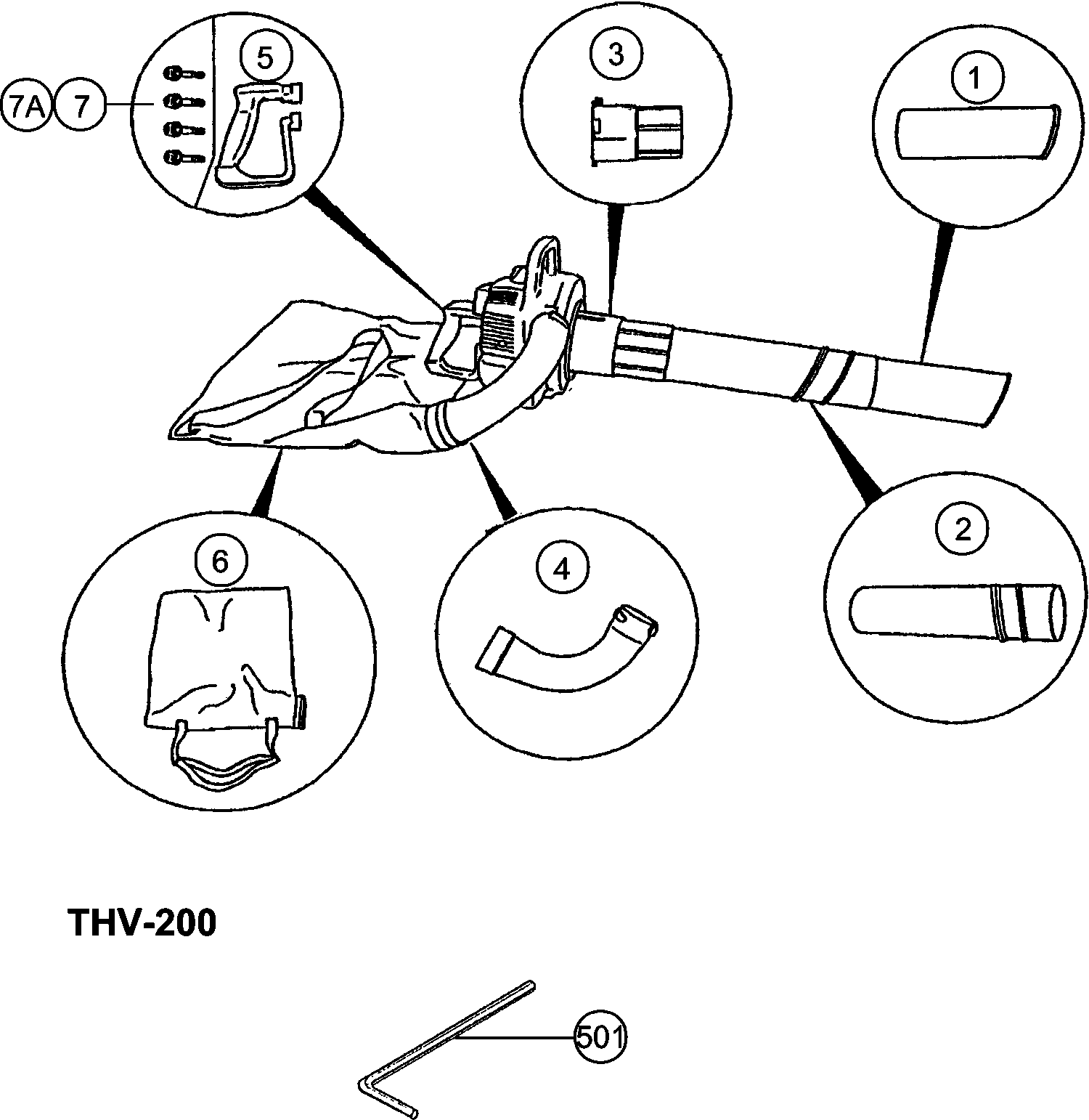 7A 7
5
3
1
6
4
2
THV-200
501