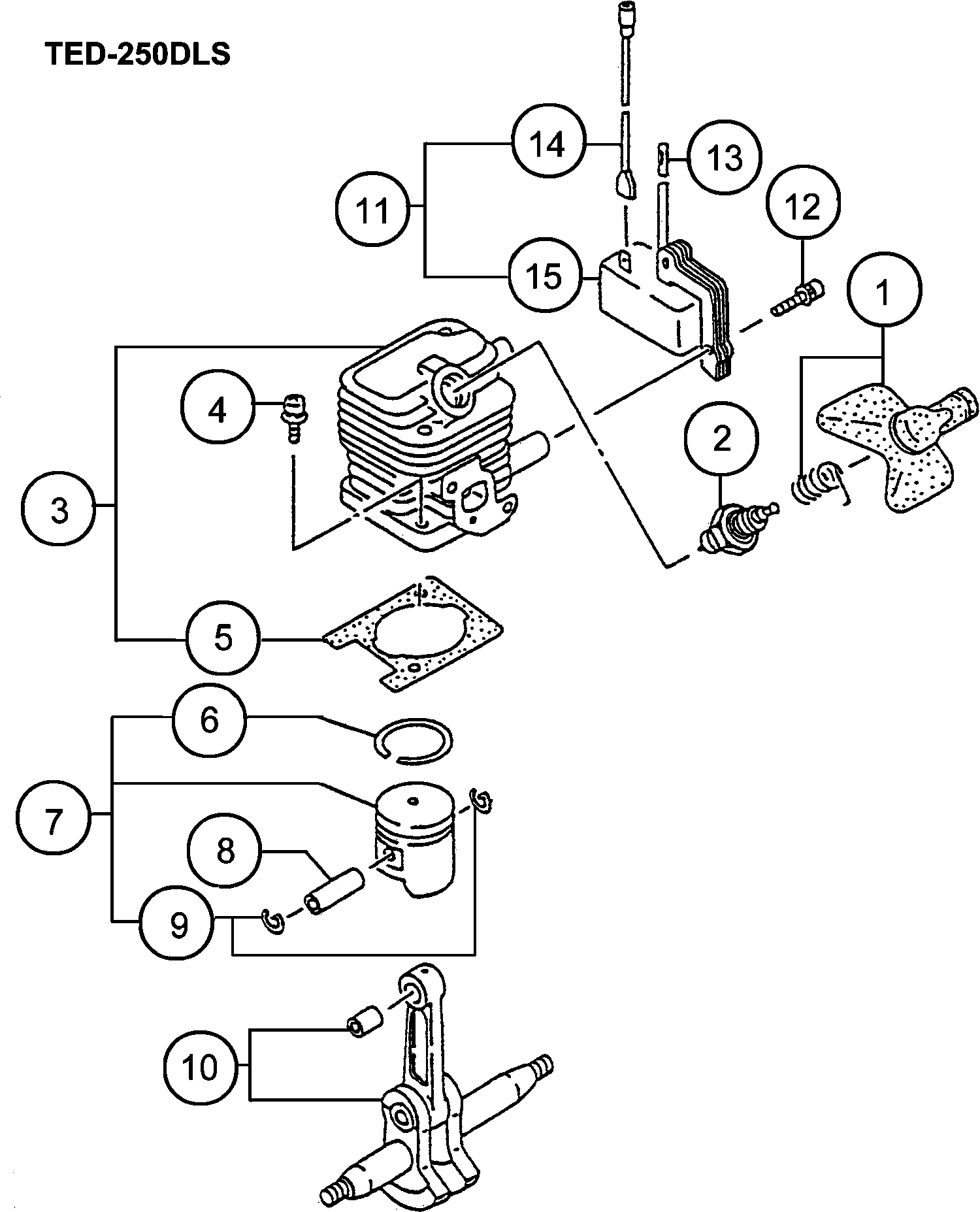 TED-250DLS

14
13
11
12
15
1
4
2
3
5
6
7
8
9
10