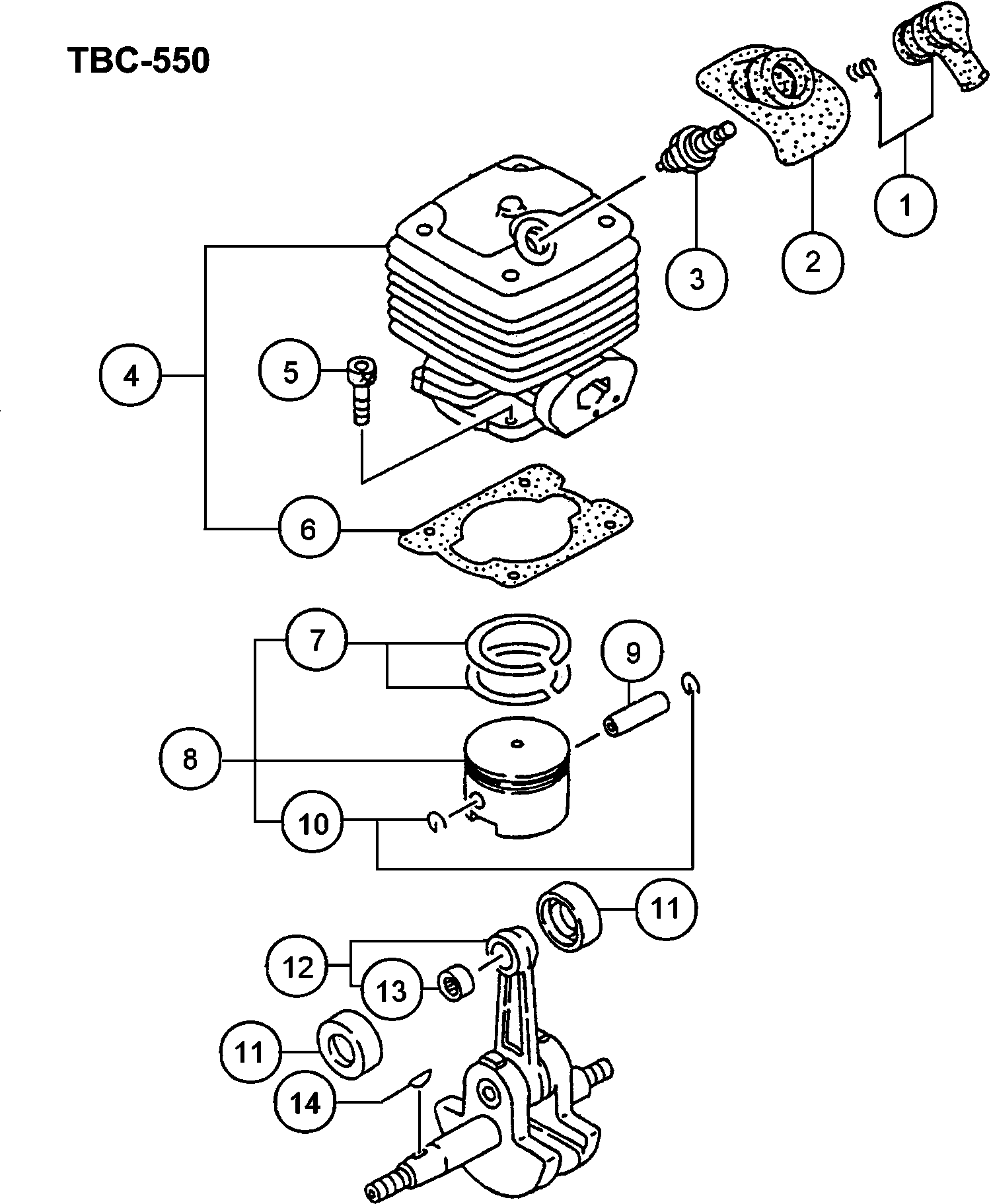 TBC-550

1
2
3
4
5
6
7
9
8
10
11
12
13
11
14