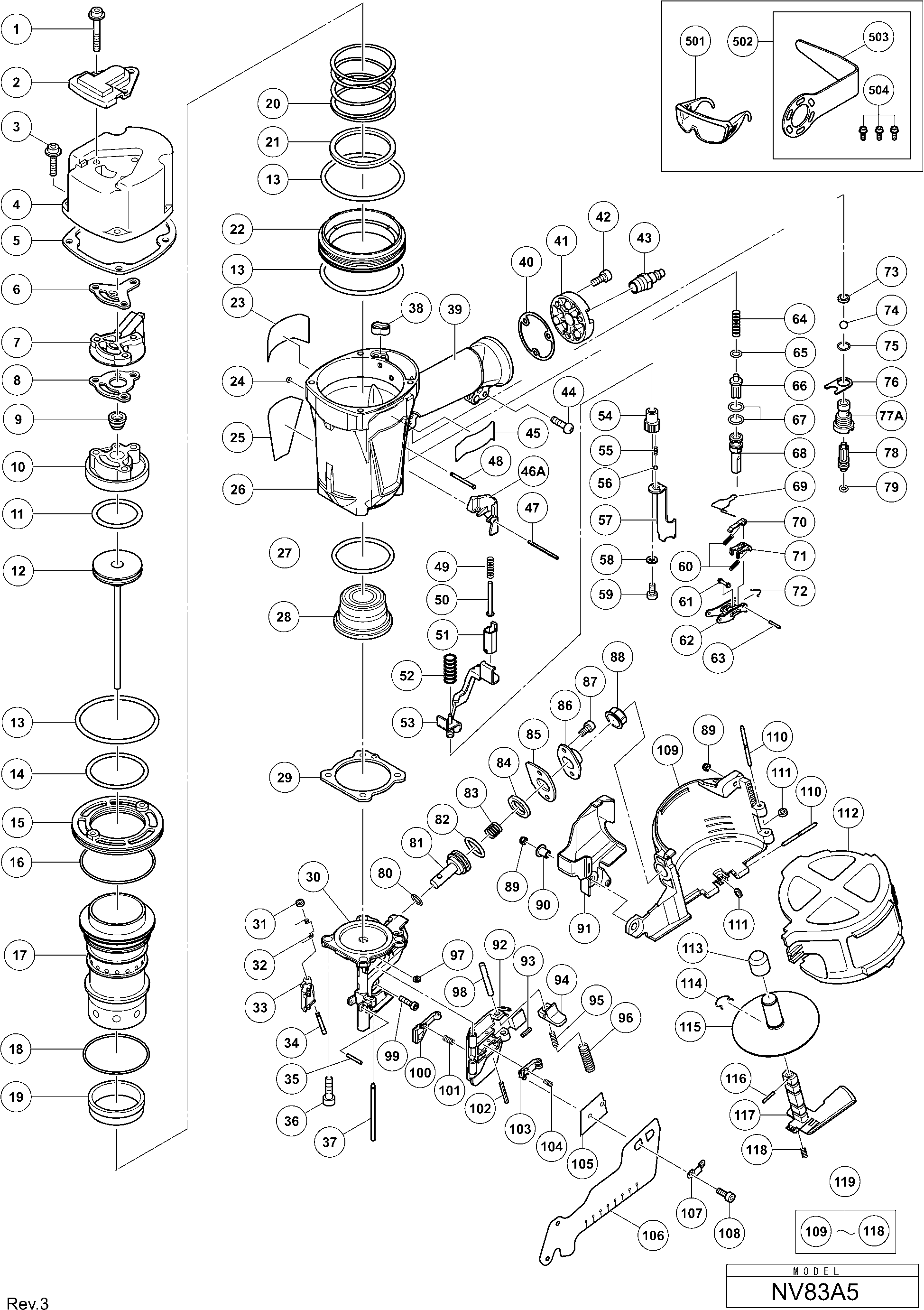 1
2
3
4
5
6
7
8
9
10
11
12
13
14
15
16
17
18
19
20
21
13
22
13
23
24
25
26
27
28
29
30
31
32
33
34
35
36
37
38
39
40
41
42
43
44
45
46A
47
48
49
50
51
52
53
54
55
56
57
58
59
60
61
62
63
64
65
66
67
68
69
70
71
72
73
74
75
76
77A
78
79
80
81
82
83
84
85
86
87
88
89
89
90
91
92
93
94
95
96
97
98
99
100
101
102
103
104
105
106
107
108
109
110
110
111
111
112
113
114
115
116
117
118
119
109 ~ 118
501
502
503
504
MODEL
NV83A5
Rev.3