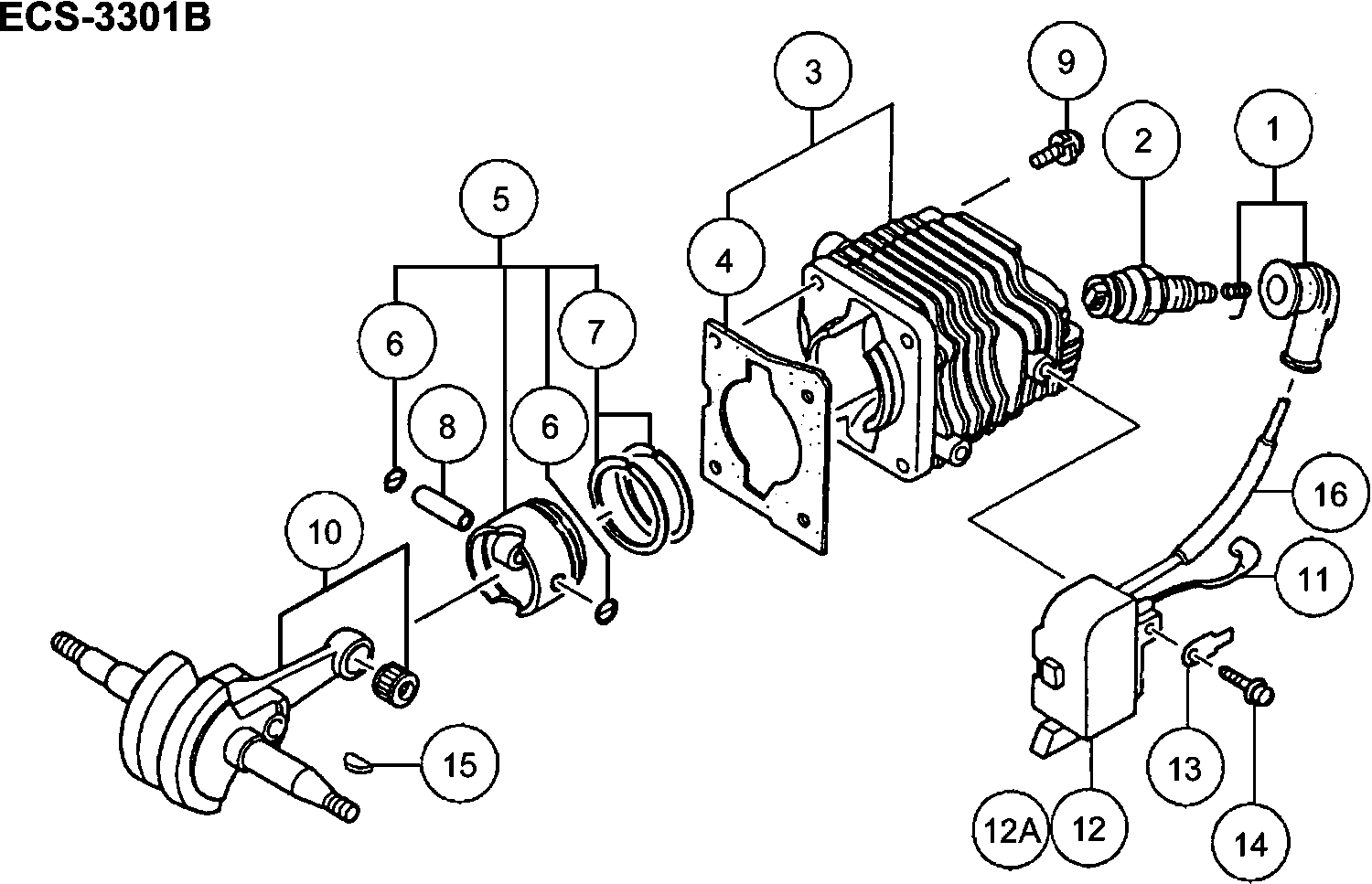 ECS-3301B

3
9
2
1
5
4
6
7
8
6
10
16
11
15
13
14
12A
12