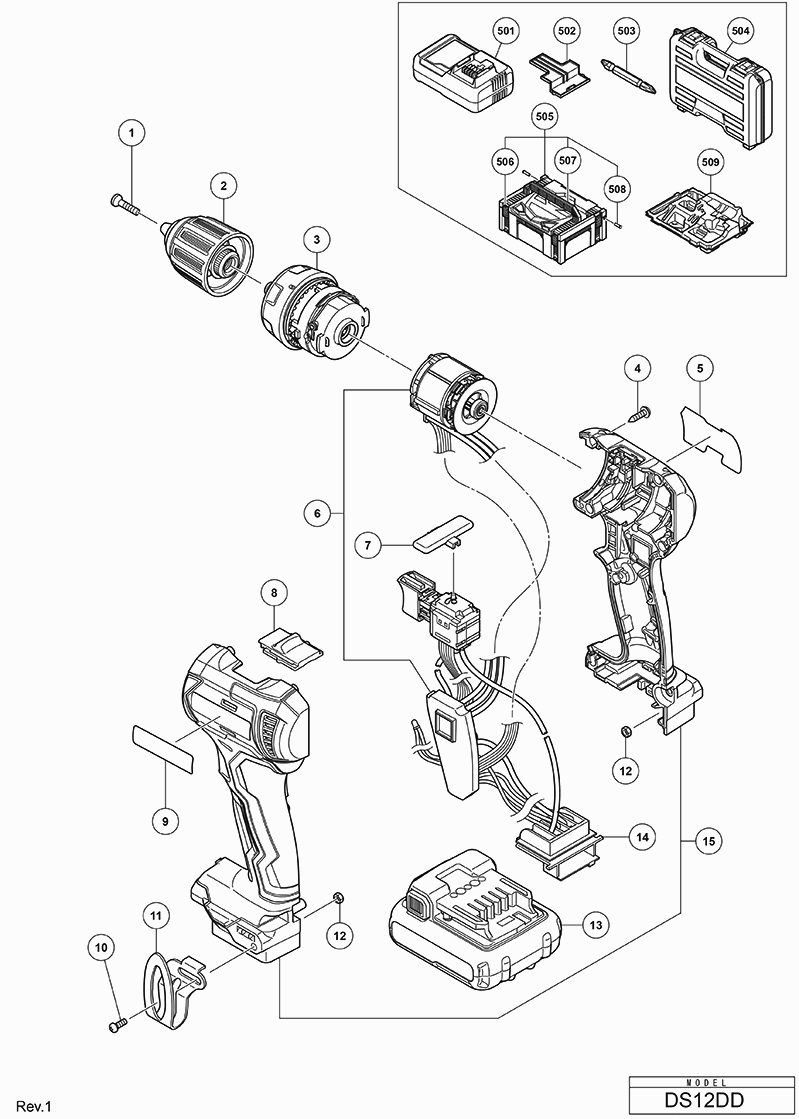 501
502
503
504
505
506
507
508
509
1
2
3
4
5
6
7
8
9
10
11
12
12
13
14
15
Rev.1
MODEL
DS12DD