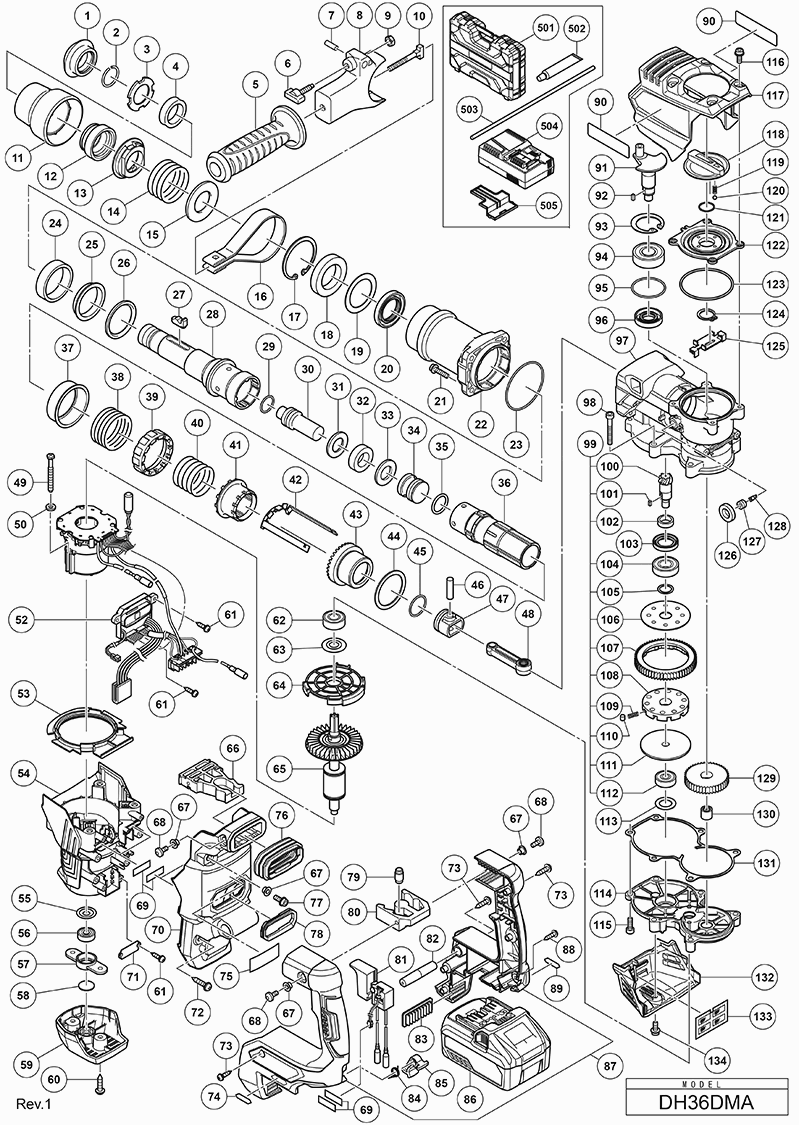 1 2 3 4 5 6 7 8 9 10 11 12 13 14 15 16 17 18 19 20 21 22 23 24 25 26 27 28 29 30 31 32 33 34 35 36 37 38 39 40 41 42 43 44 45 46 47 48 49 50 52 53 54 55 56 57 58 59 60 61 61 61 62 63 64 65 66 67 67 67 67 68 68 68 69 69 70 71 72 73 73 73 74 75 76 77 78 79 80 81 82 83 84 85 86 87 88 89 90 90 91 92 93 94 95 96 97 98 99 100 101 102 103 104 105 106 107 108 109 110 111 112 113 114 115 116 117 118 119 120 121 122 123 124 125 126 127 128 129 130 131 132 133 134

501 502 503 504 505

Rev.1

MODEL
DH36DMA