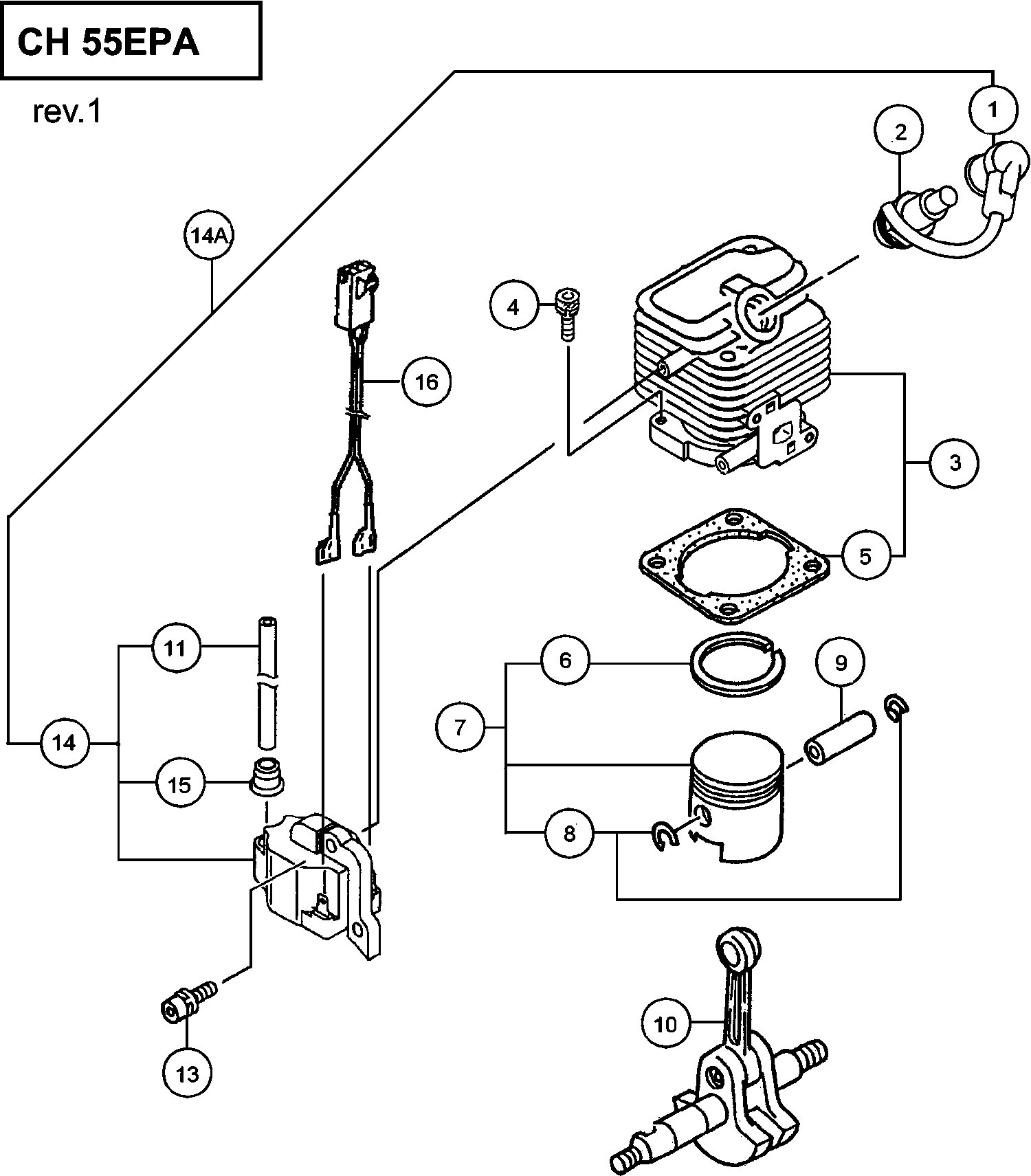 CH 55EPA

rev.1

1
2
14A
4
16
3
5
11
6
9
7
14
15
8
10
13