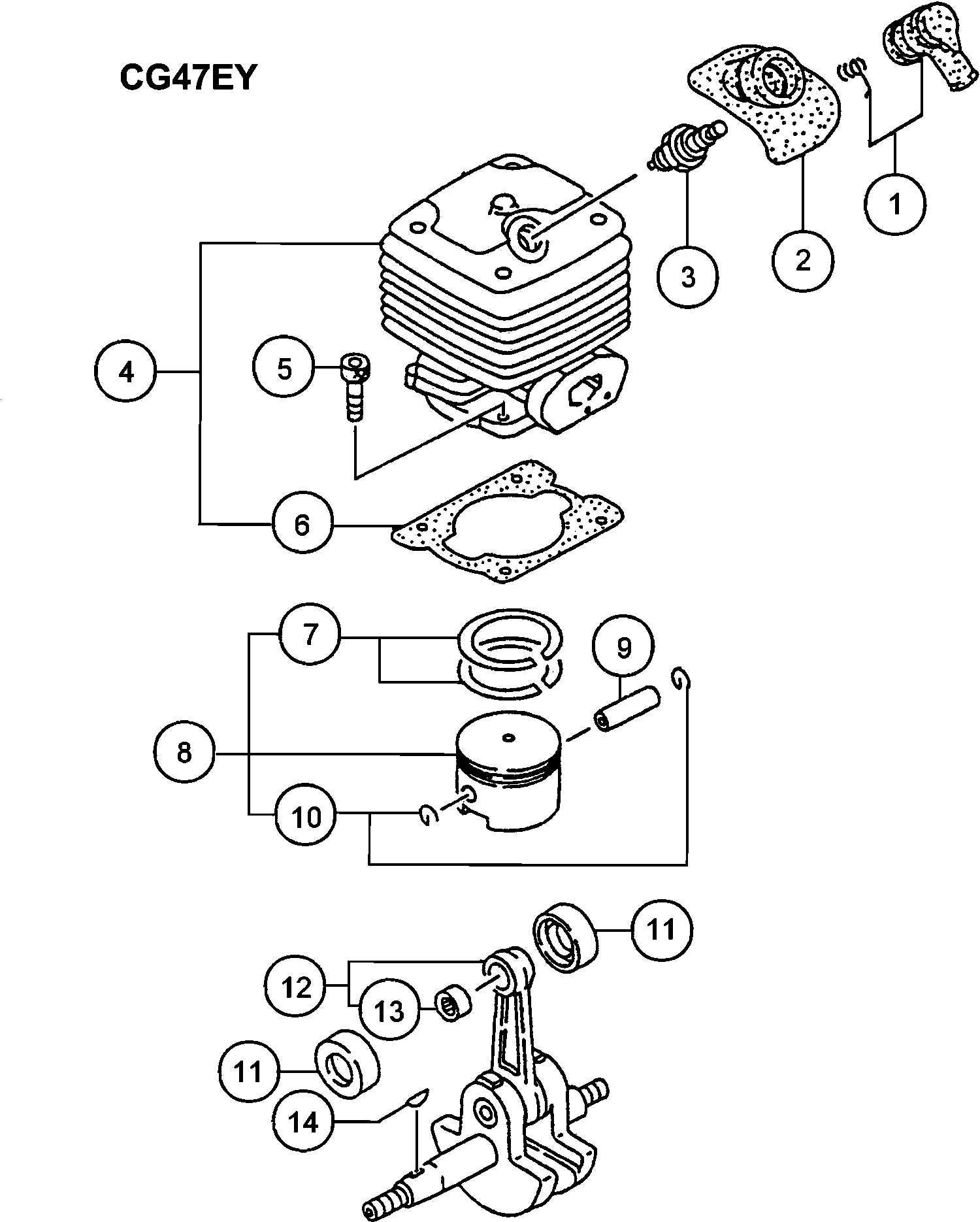 CG47EY

1

2

3

4

5

6

7

9

8

10

11

12

13

11

14