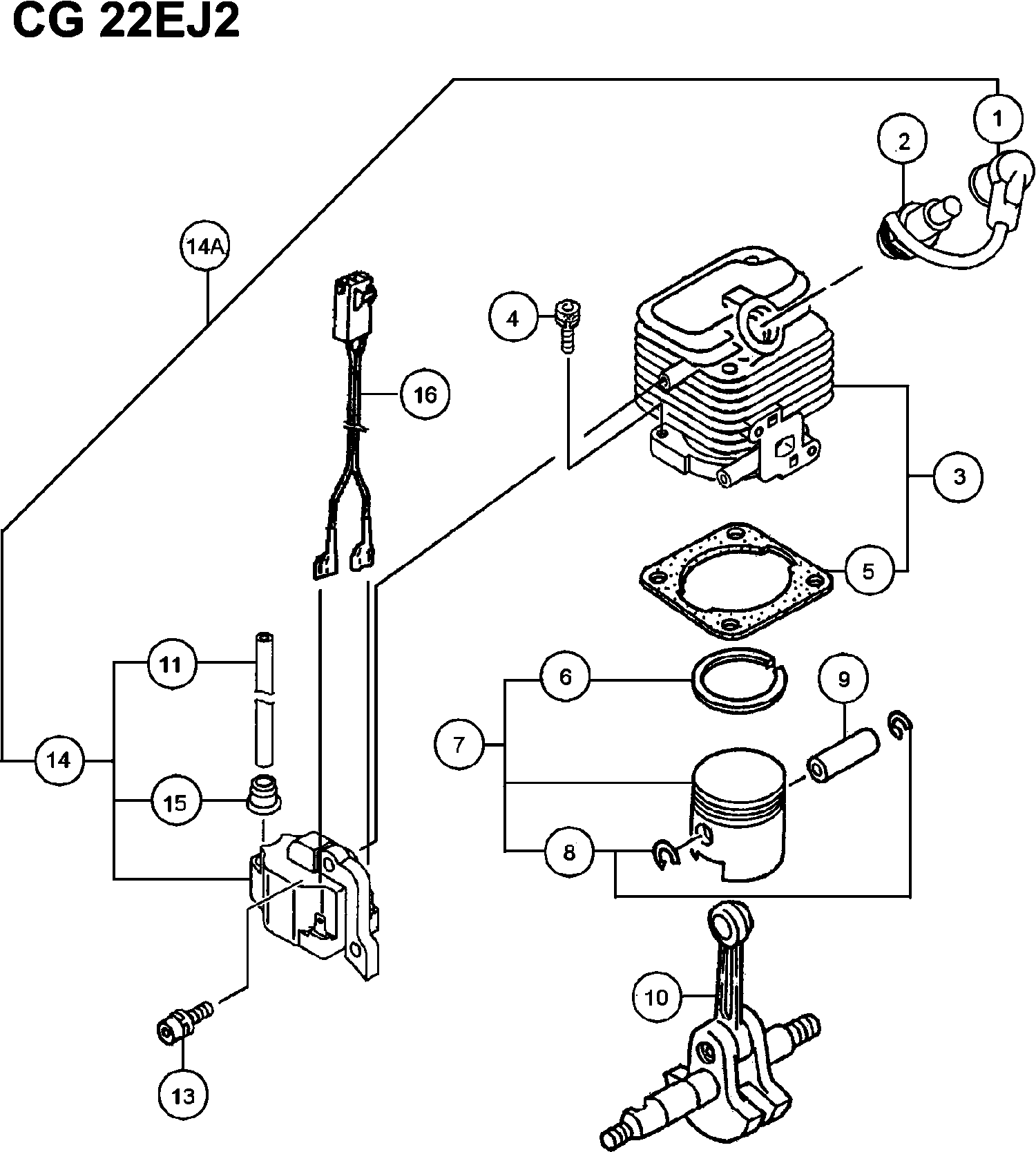 CG 22EJ2

1
2
14A
4
16
3
5
11
6
9
7
14
15
8
10
13