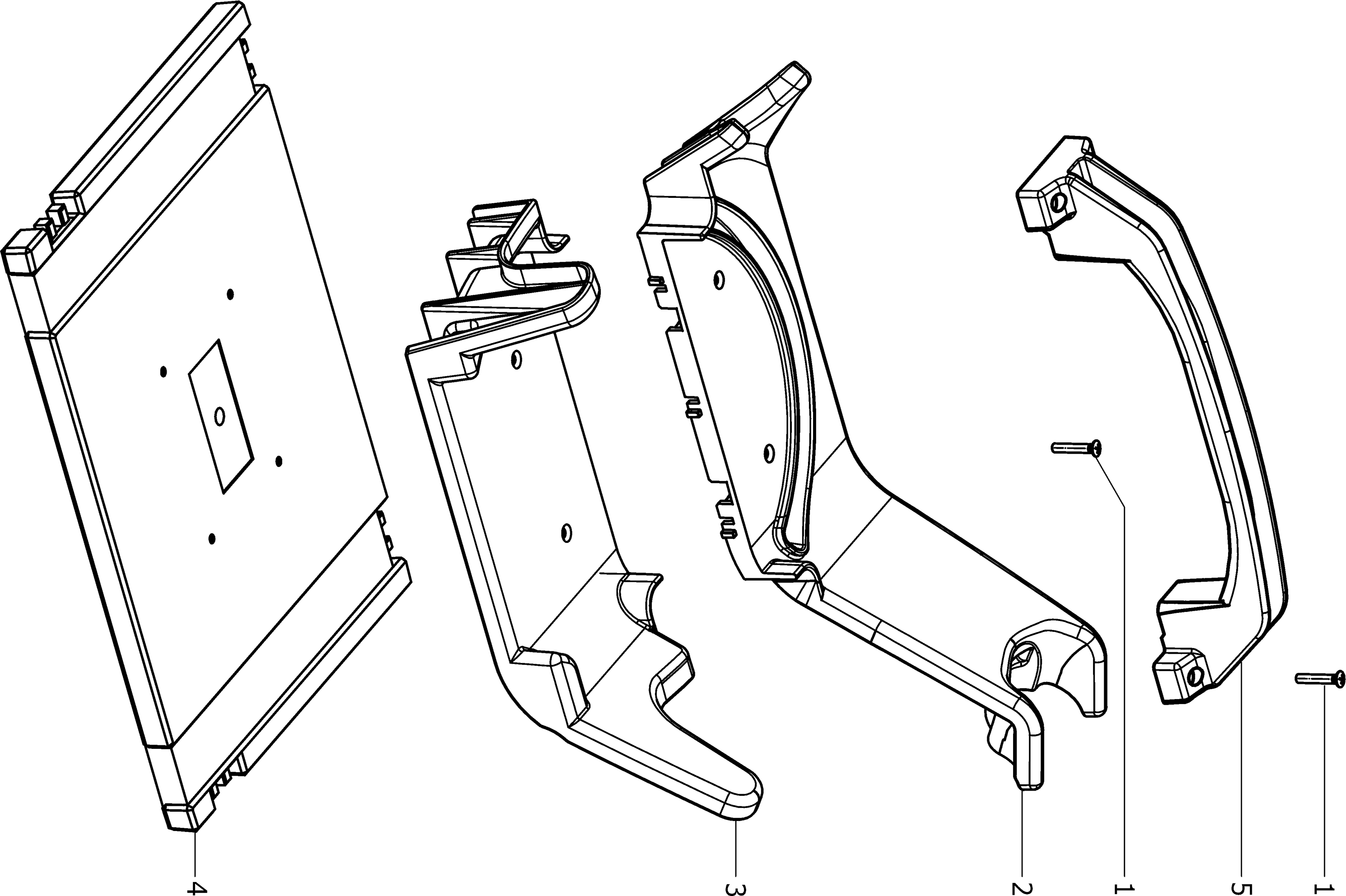 4
3
2
1
5
1