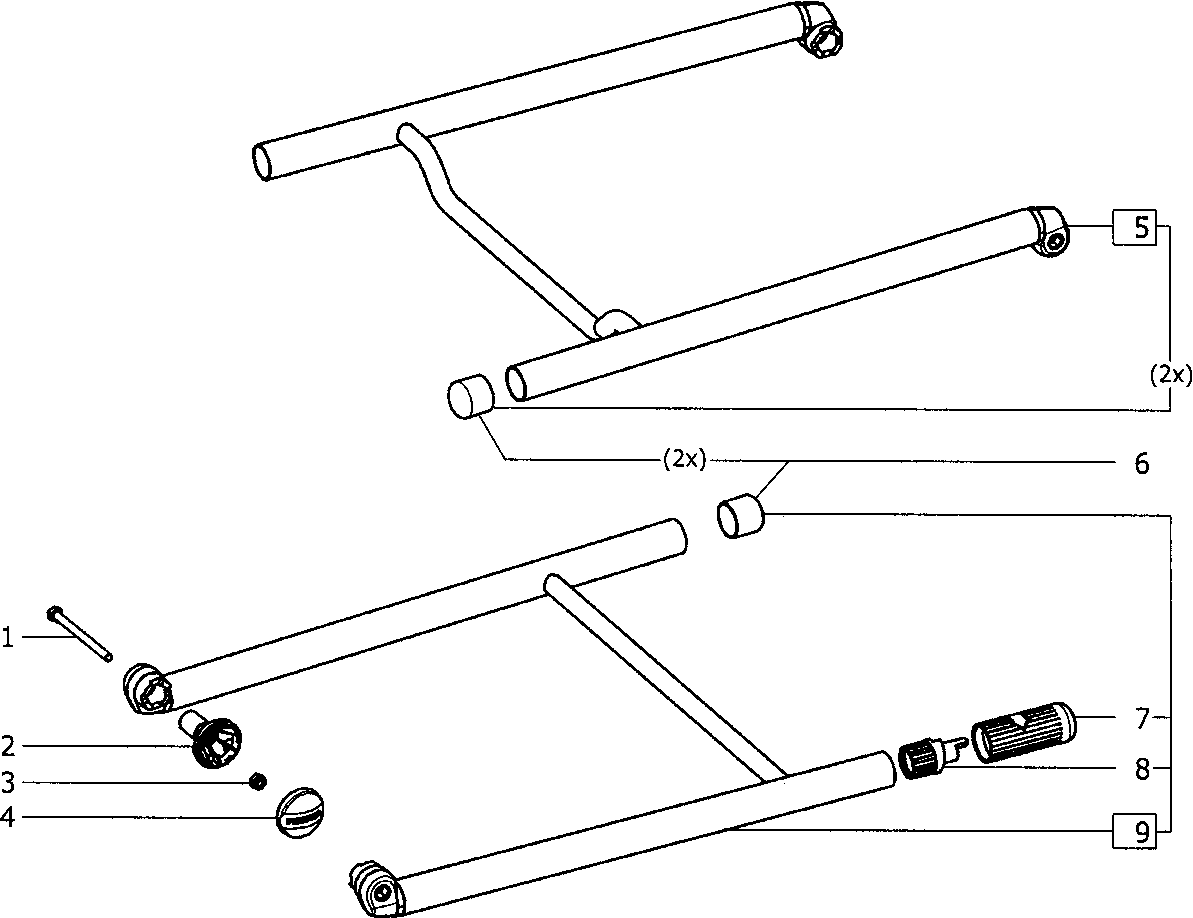 5
(2x)
(2x)
6
1
2
3
4
7
8
9