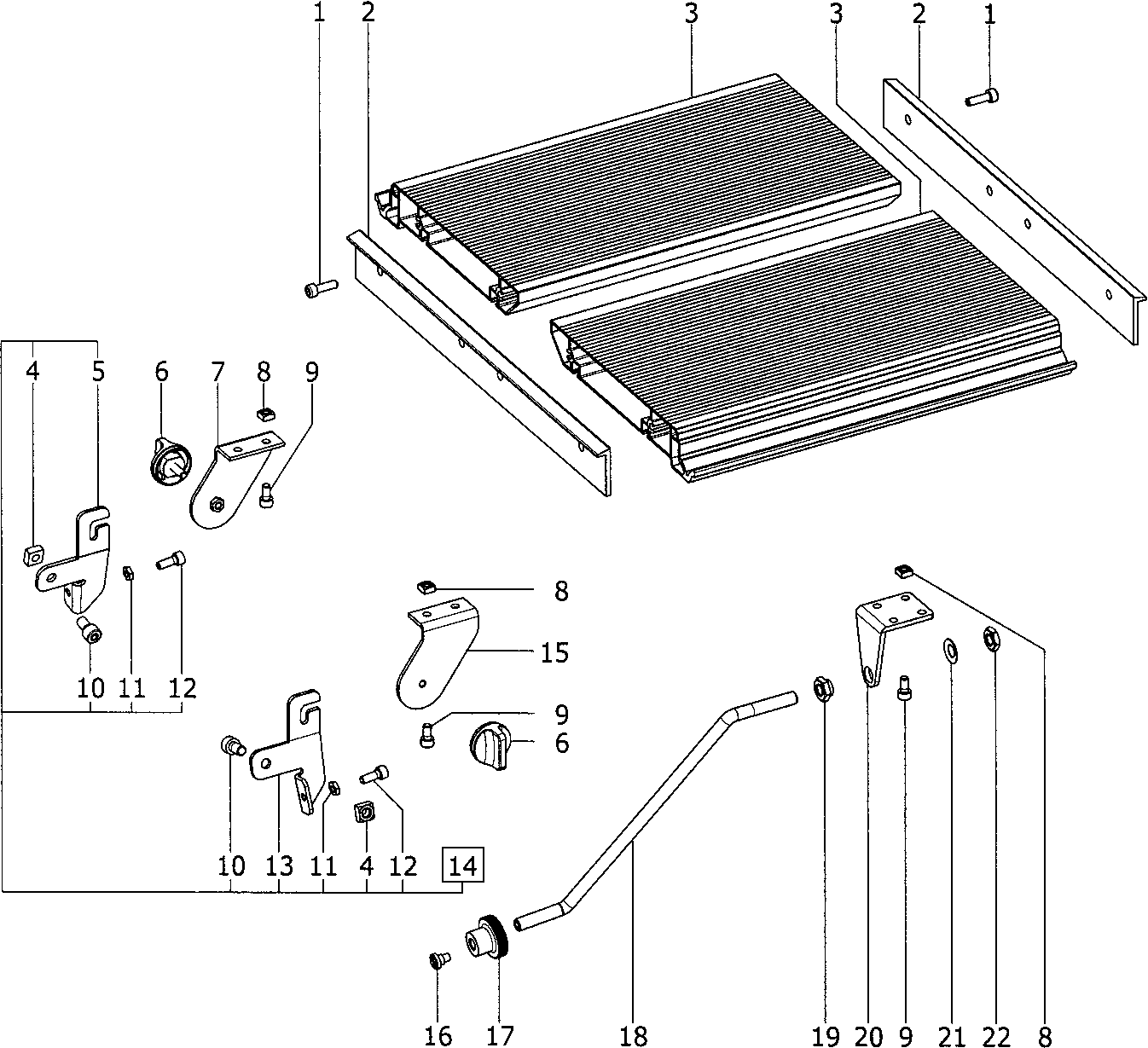 1
2
3
3
2
1

4
5
6
7
8
9

10
11
12

8
15
9
6

10
13
11
4
12
14

16
17
18
19
20
9
21
22
8